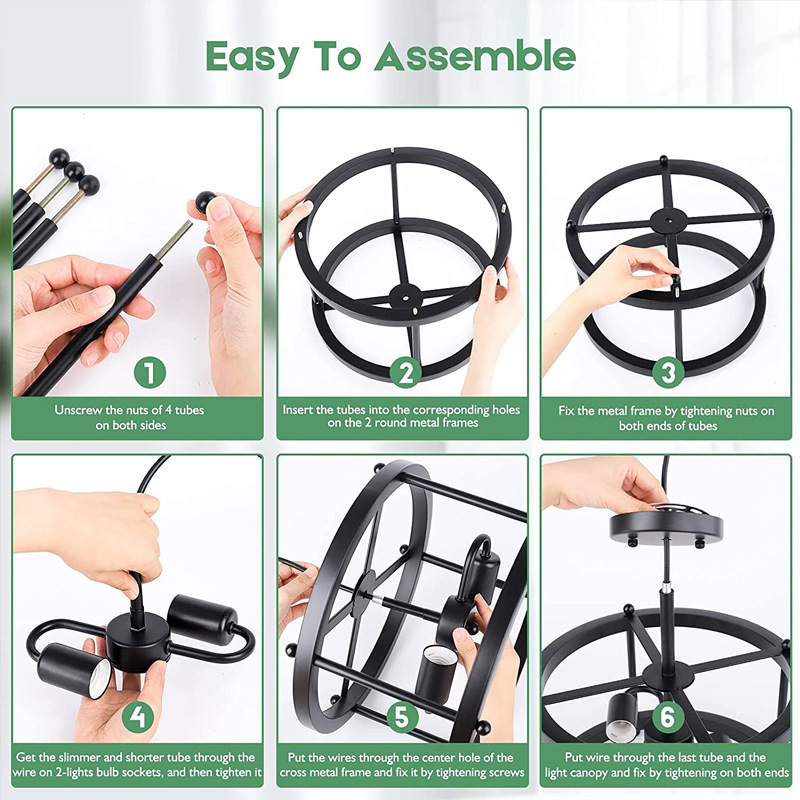 Easy To Assemble

1
Unscrew the nuts of 4 tubes on both sides

2
Insert the tubes into the corresponding holes on the 2 round metal frames

3
Fix the metal frame by tightening nuts on both ends of tubes

4
Get the slimmer and shorter tube through the wire on 2-lights bulb sockets, and then tighten it

5
Put the wires through the center hole of the cross metal frame and fix it by tightening screws

6
Put wire through the last tube and the light canopy and fix by tightening on both ends