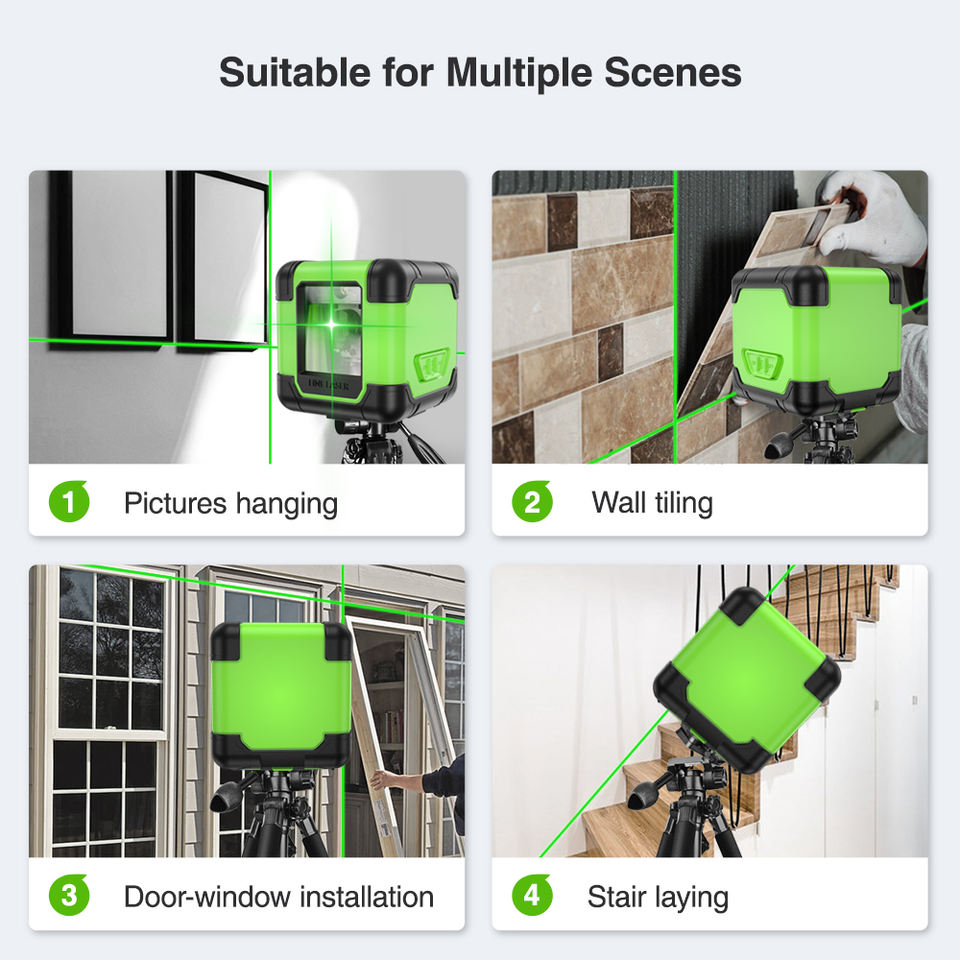 Suitable for Multiple Scenes

1 Pictures hanging

2 Wall tiling

3 Door-window installation

4 Stair laying