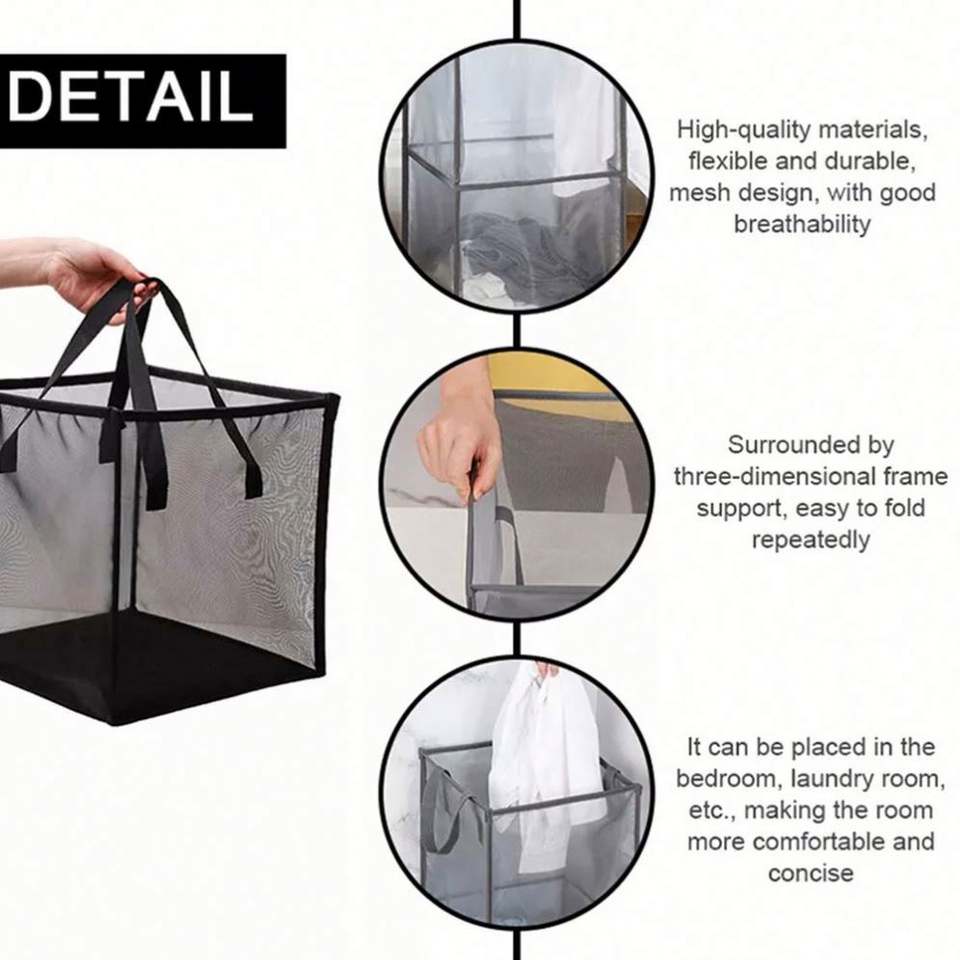 DETAIL

High-quality materials, flexible and durable, mesh design, with good breathability

Surrounded by three-dimensional frame support, easy to fold repeatedly

It can be placed in the bedroom, laundry room, etc., making the room more comfortable and concise