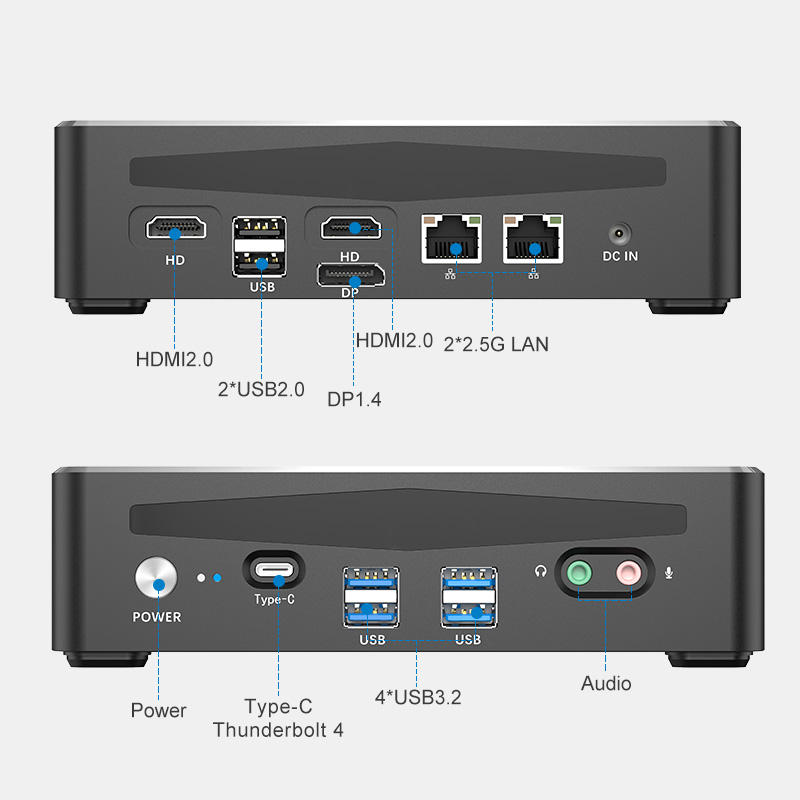 HD
USB
HD
DP
DC IN
HDMI2.0
2*USB2.0
DP1.4
HDMI2.0
2*2.5G LAN

POWER
Type-C
USB
USB
Power
Type-C
Thunderbolt 4
4*USB3.2
Audio