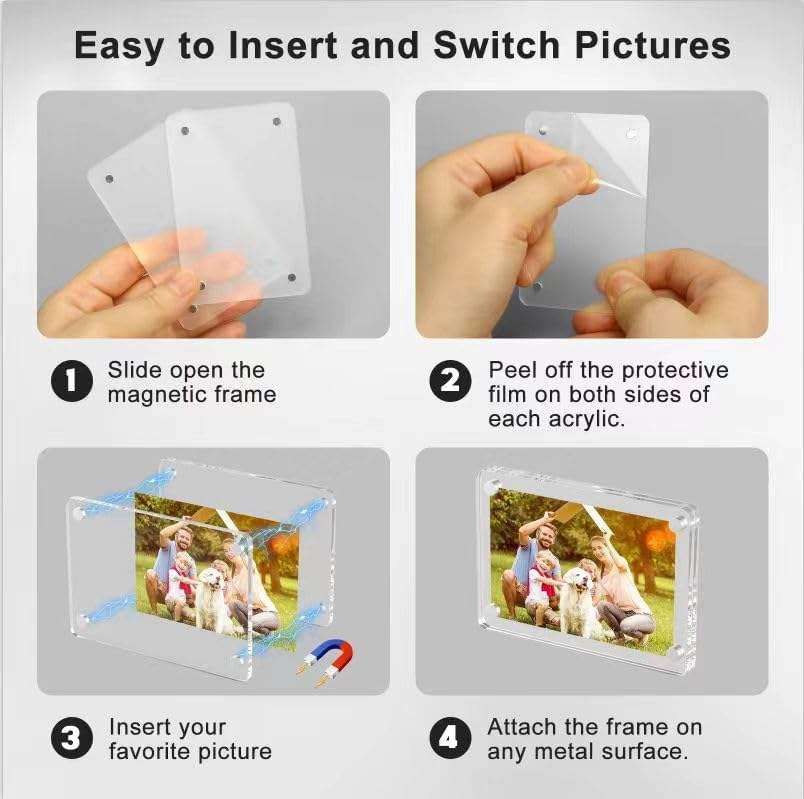 Easy to Insert and Switch Pictures

1 Slide open the magnetic frame

2 Peel off the protective film on both sides of each acrylic.

3 Insert your favorite picture

4 Attach the frame on any metal surface.