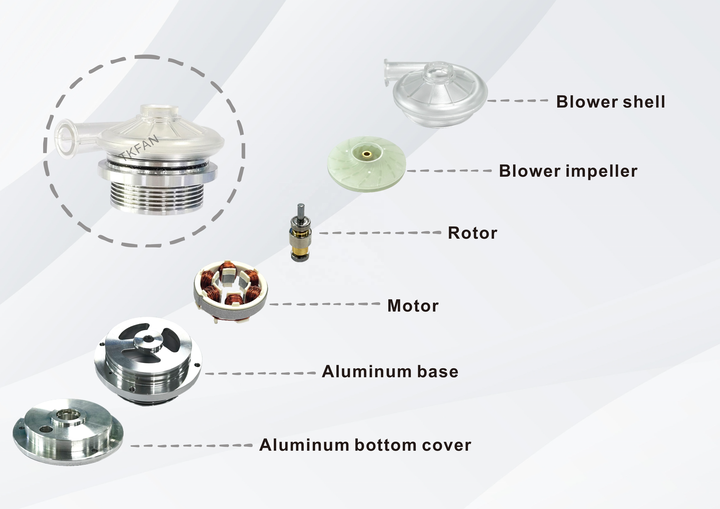 TKFAN

Blower shell

Blower impeller

Rotor

Motor

Aluminum base

Aluminum bottom cover