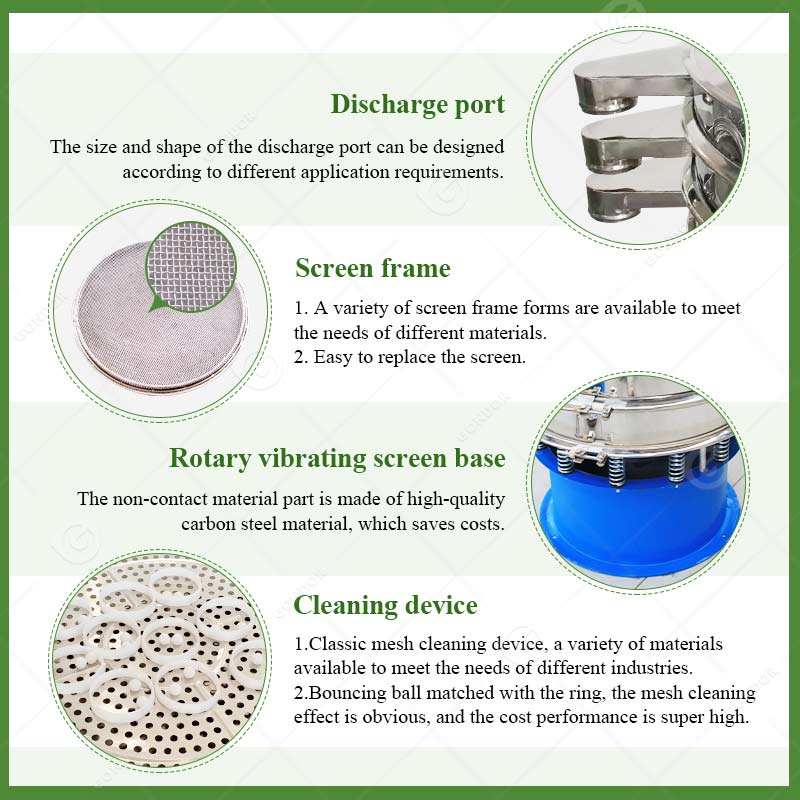 Discharge port

The size and shape of the discharge port can be designed according to different application requirements.

Screen frame

1. A variety of screen frame forms are available to meet the needs of different materials.
2. Easy to replace the screen.

Rotary vibrating screen base

The non-contact material part is made of high-quality carbon steel material, which saves costs.

Cleaning device

1.Classic mesh cleaning device, a variety of materials available to meet the needs of different industries.
2.Bouncing ball matched with the ring, the mesh cleaning effect is obvious, and the cost performance is super high.