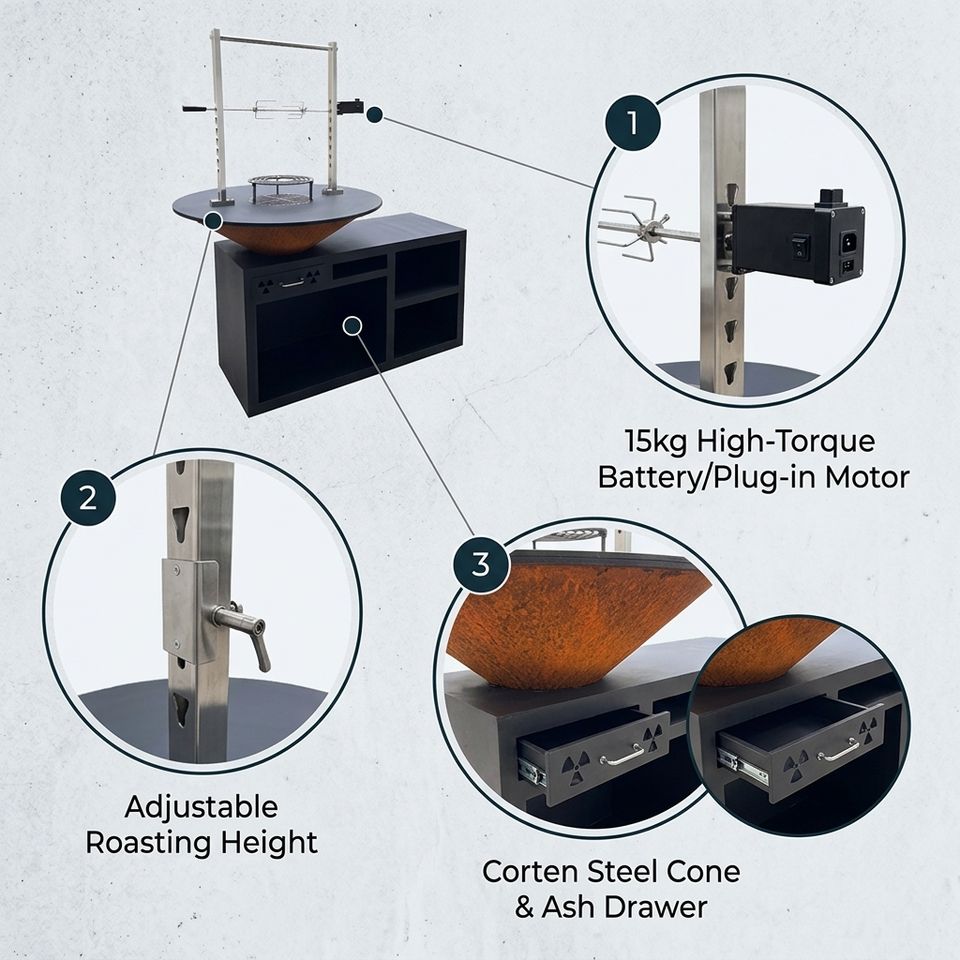 1

15kg High-Torque Battery/Plug-in Motor

2

Adjustable Roasting Height

3

Corten Steel Cone & Ash Drawer