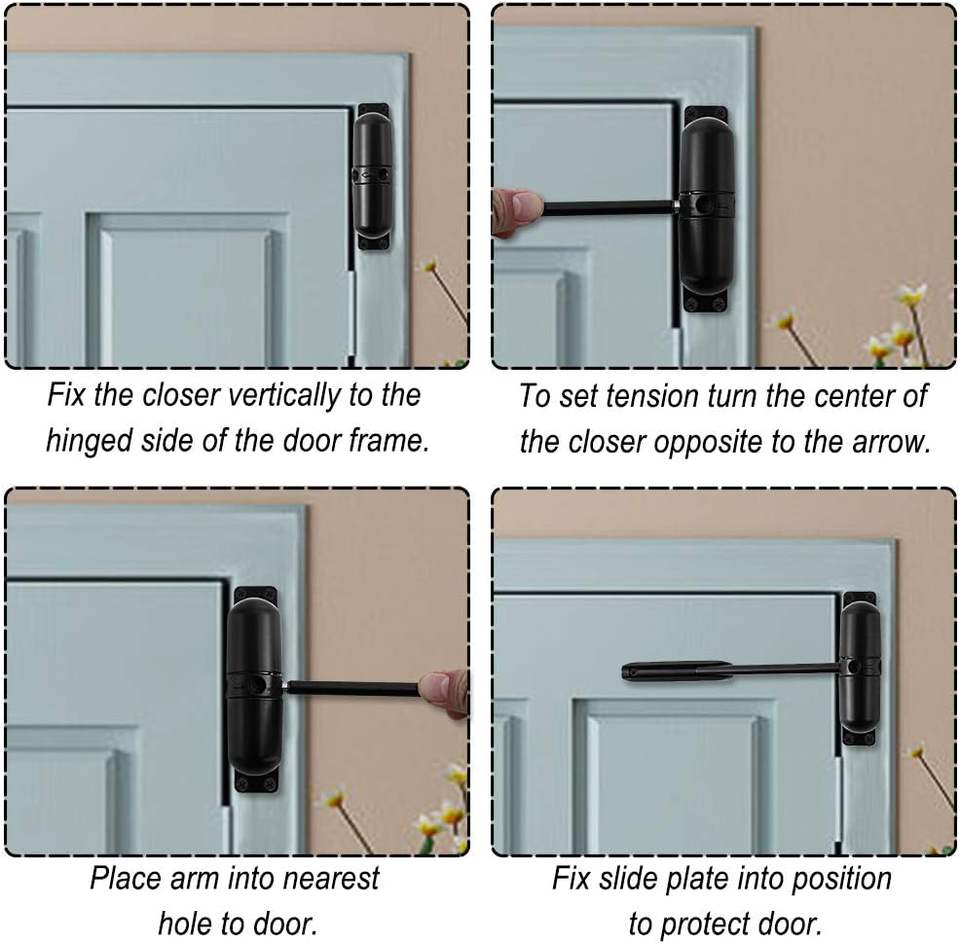 Fix the closer vertically to the hinged side of the door frame.

To set tension turn the center of the closer opposite to the arrow.

Place arm into nearest hole to door.

Fix slide plate into position to protect door.