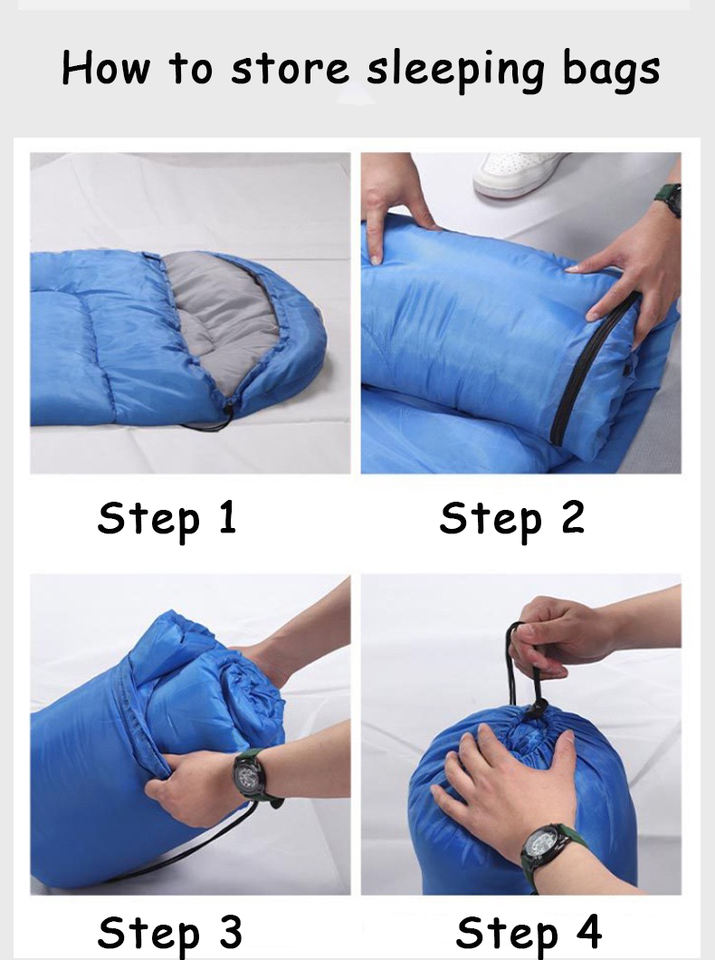 How to store sleeping bags

Step 1

Step 2

Step 3

Step 4