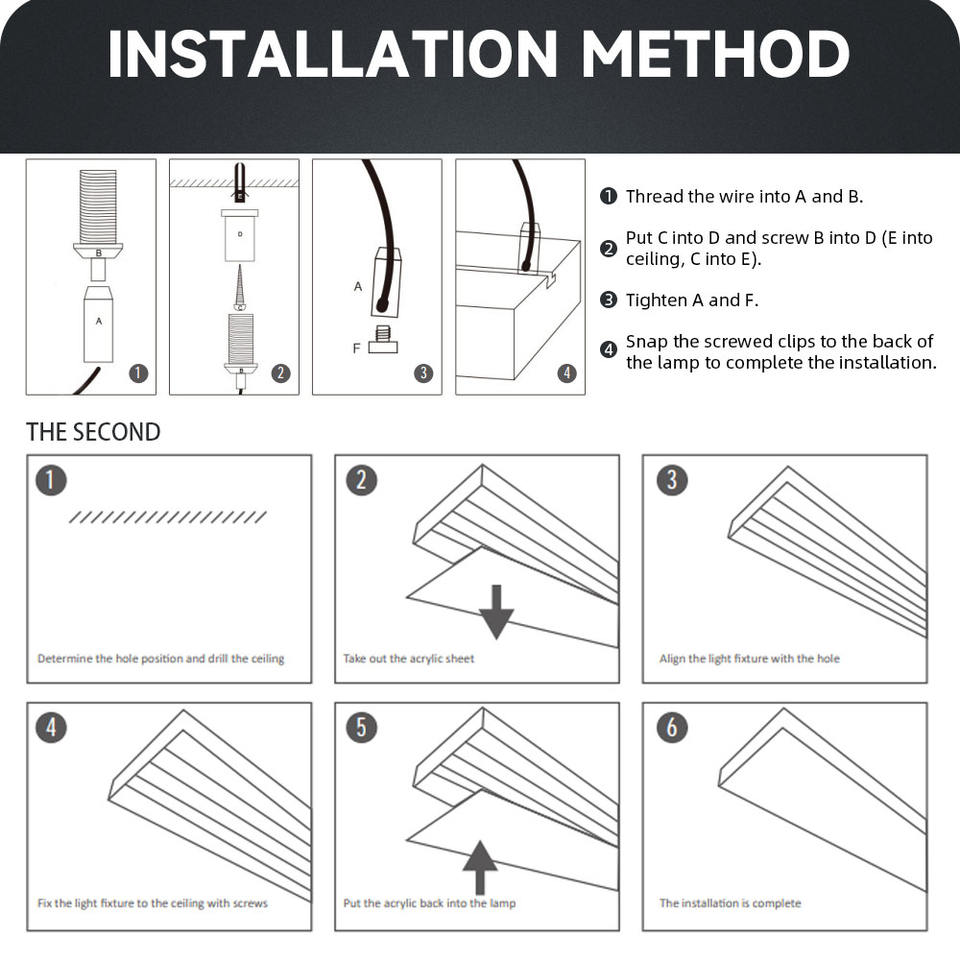 INSTALLATION METHOD

B

A

1

D

2

A

F

3

4

❶ Thread the wire into A and B.

❷ Put C into D and screw B into D (E into ceiling, C into E).

❸ Tighten A and F.

❹ Snap the screwed clips to the back of the lamp to complete the installation.

THE SECOND

1

Determine the hole position and drill the ceiling

2

Take out the acrylic sheet

3

Align the light fixture with the hole

4

Fix the light fixture to the ceiling with screws

5

Put the acrylic back into the lamp

6

The installation is complete