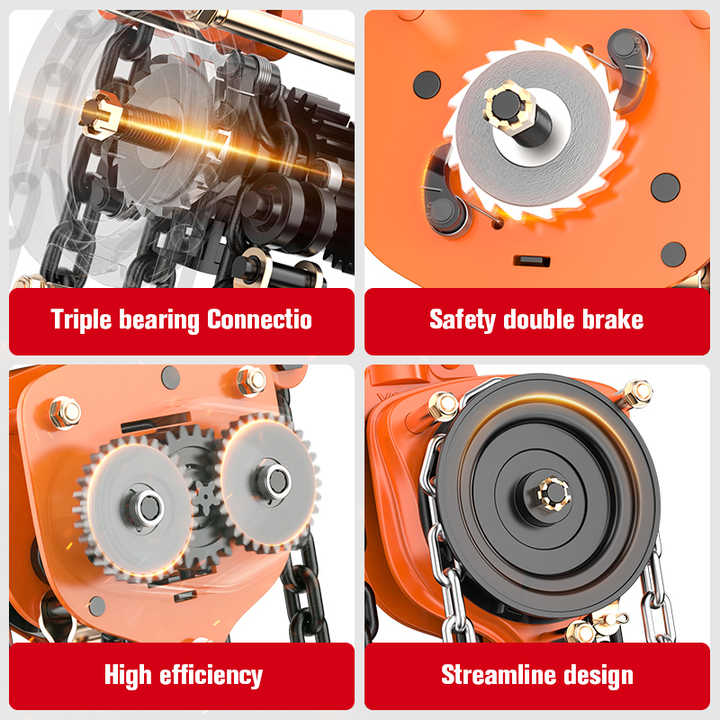 Triple bearing Connectio

Safety double brake

High efficiency

Streamline design