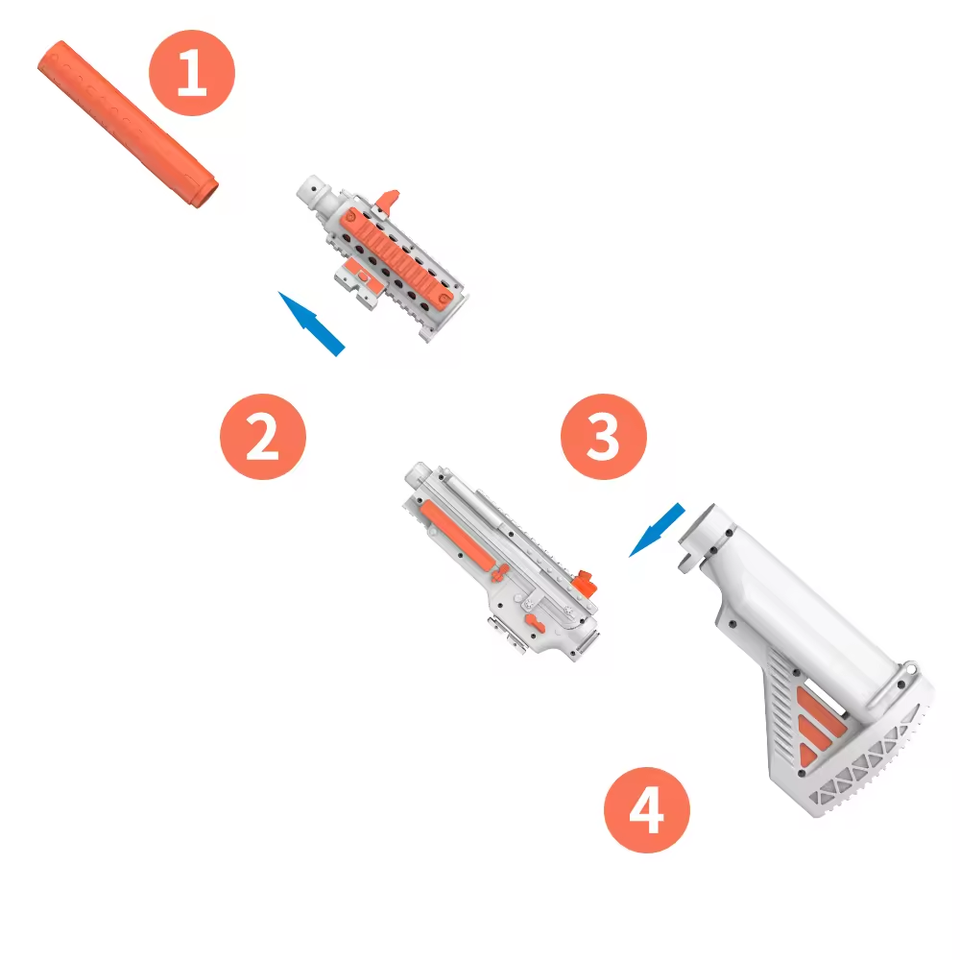 1

2

3

4