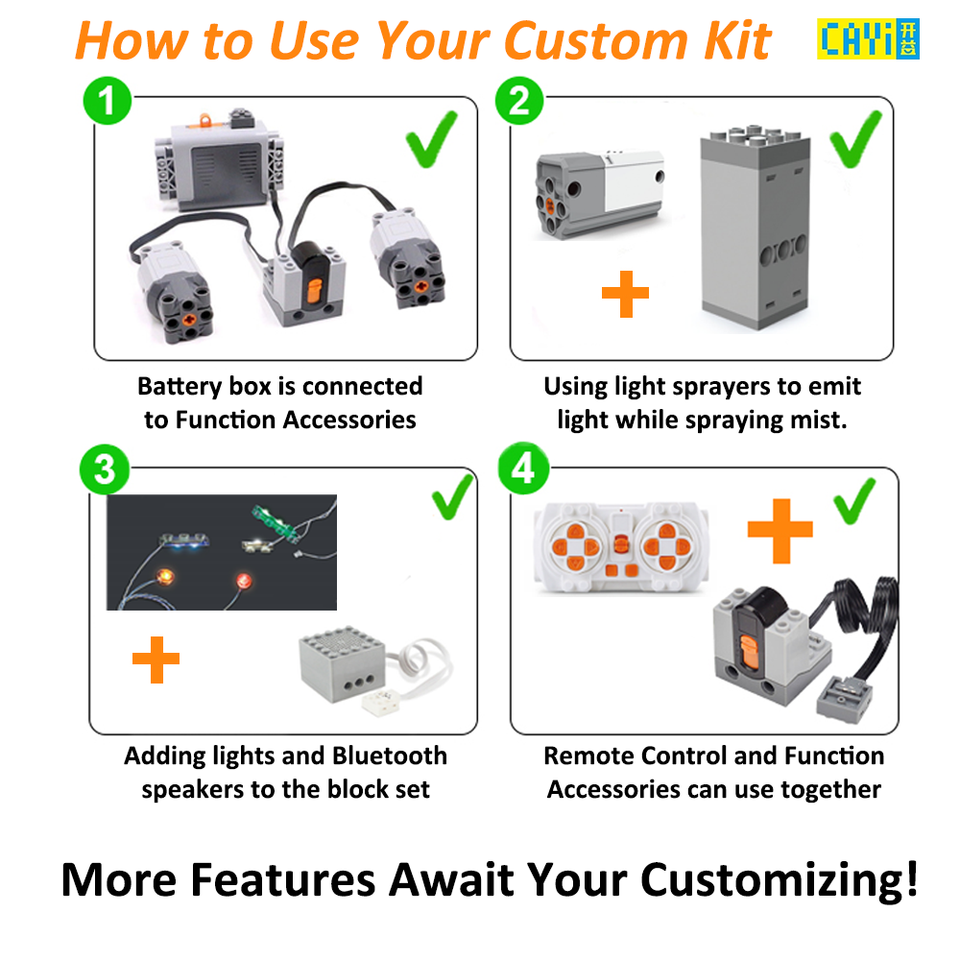 How to Use Your Custom Kit

CAYI 开益

1

Battery box is connected to Function Accessories

2

Using light sprayers to emit light while spraying mist.

3

Adding lights and Bluetooth speakers to the block set

4

Remote Control and Function Accessories can use together

More Features Await Your Customizing!