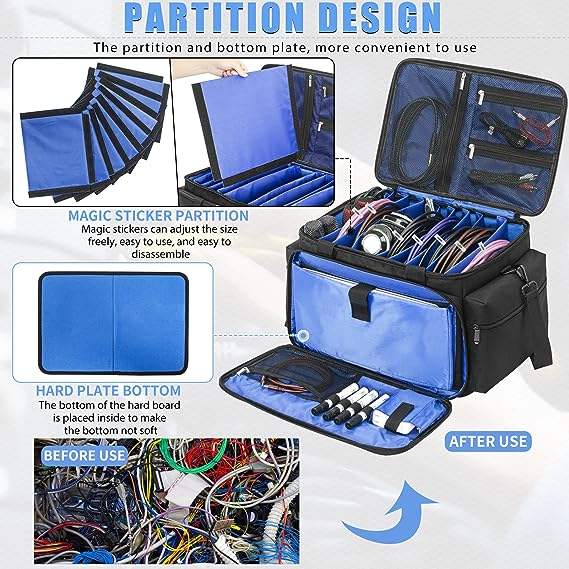 PARTITION DESIGN

The partition and bottom plate, more convenient to use

MAGIC STICKER PARTITION

Magic stickers can adjust the size freely, easy to use, and easy to disassemble

HARD PLATE BOTTOM

The bottom of the hard board is placed inside to make the bottom not soft

BEFORE USE

AFTER USE