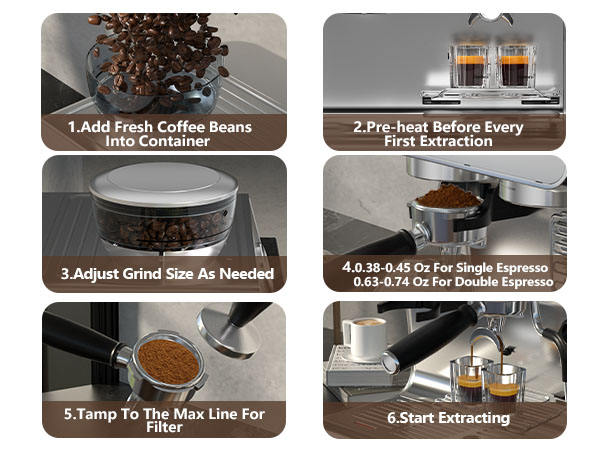 1.Add Fresh Coffee Beans Into Container

2.Pre-heat Before Every First Extraction

3.Adjust Grind Size As Needed

4.0.38-0.45 Oz For Single Espresso
0.63-0.74 Oz For Double Espresso

5.Tamp To The Max Line For Filter

6.Start Extracting