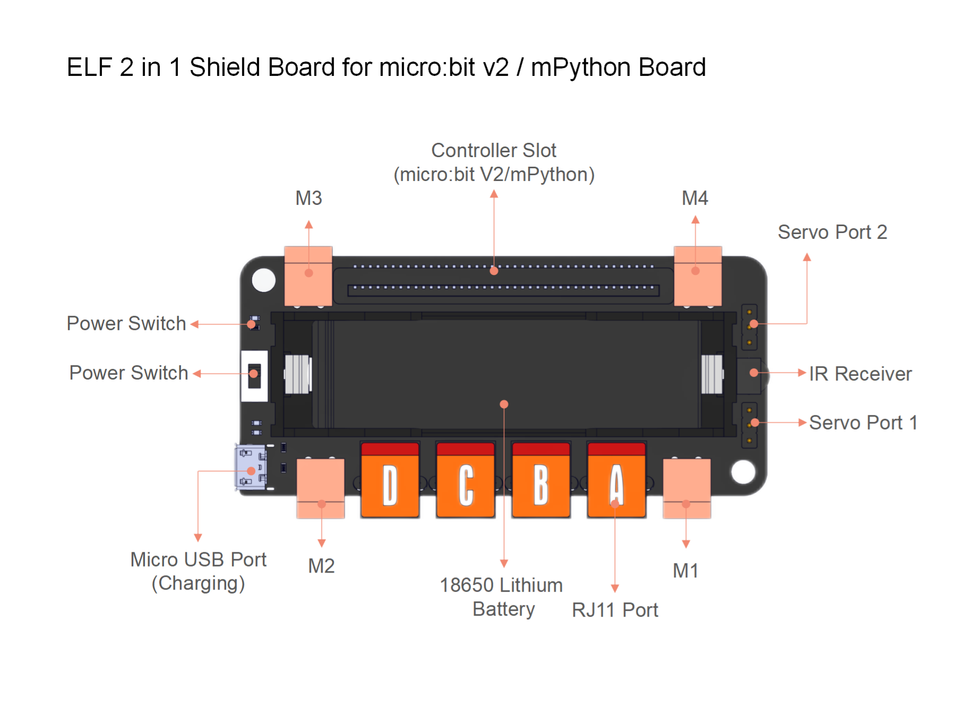 ELF 2 in 1 Shield Board for micro:bit v2 / mPython Board

Controller Slot
(micro:bit V2/mPython)

M3

M4

Servo Port 2

Power Switch

Power Switch

IR Receiver

Servo Port 1

D

C

B

A

Micro USB Port
(Charging)

M2

18650 Lithium
Battery

RJ11 Port

M1