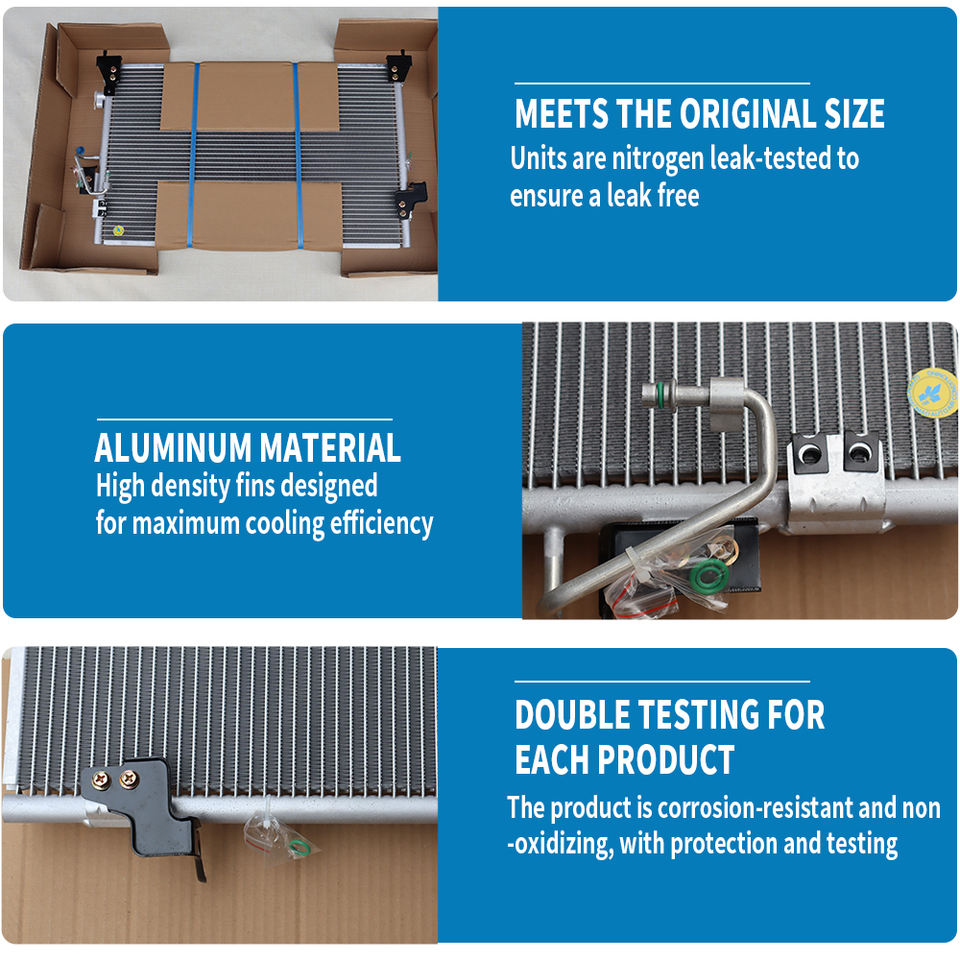 MEETS THE ORIGINAL SIZE
Units are nitrogen leak-tested to ensure a leak free

ALUMINUM MATERIAL
High density fins designed for maximum cooling efficiency

DOUBLE TESTING FOR EACH PRODUCT
The product is corrosion-resistant and non -oxidizing, with protection and testing