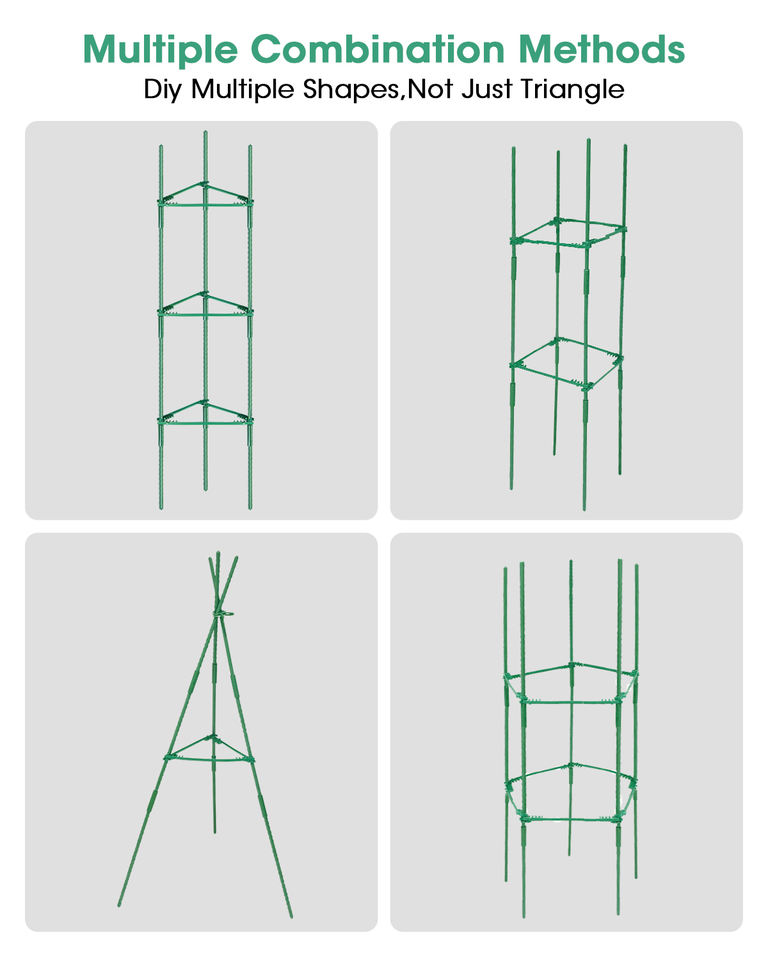 Multiple Combination Methods
Diy Multiple Shapes,Not Just Triangle