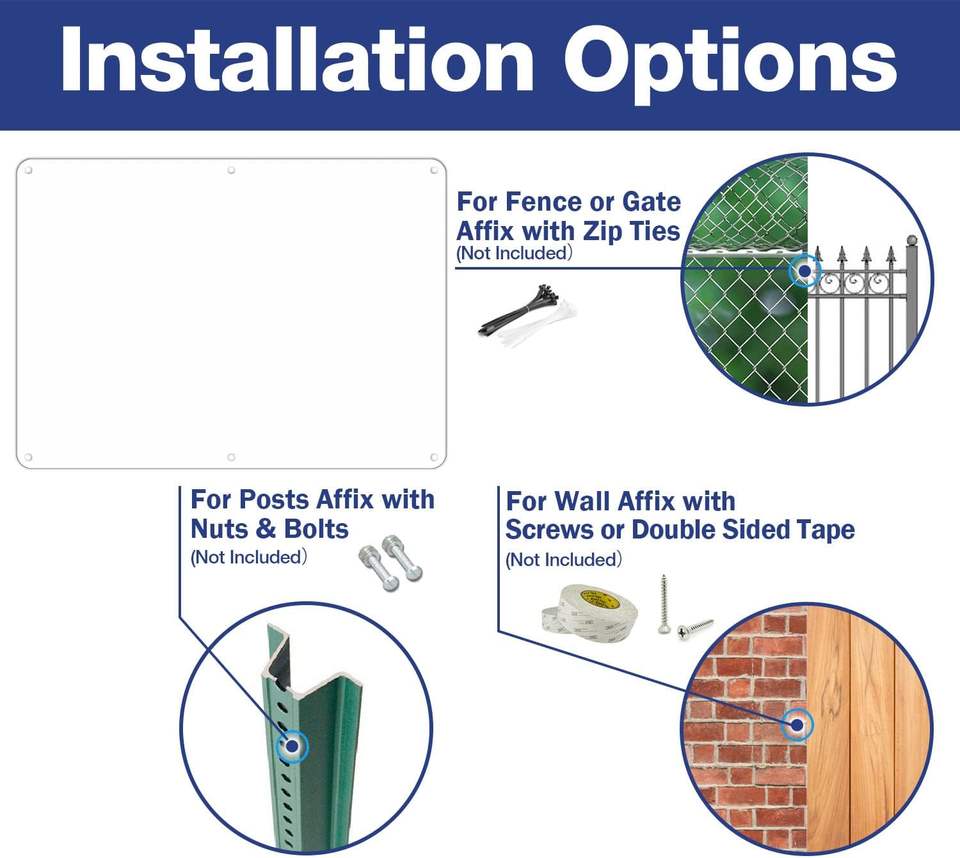 Installation Options

For Fence or Gate Affix with Zip Ties
(Not Included)

For Posts Affix with Nuts & Bolts
(Not Included)

For Wall Affix with Screws or Double Sided Tape
(Not Included)