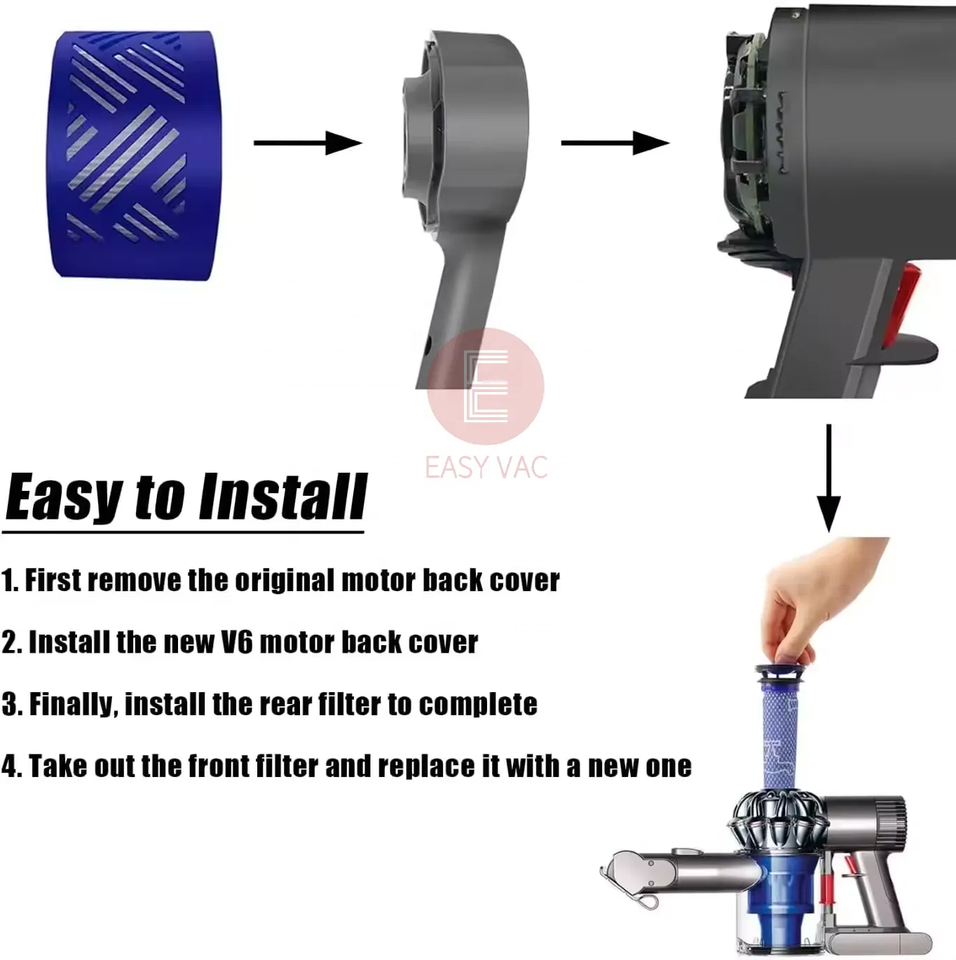 EASY VAC

Easy to Install

1. First remove the original motor back cover

2. Install the new V6 motor back cover

3. Finally, install the rear filter to complete

4. Take out the front filter and replace it with a new one