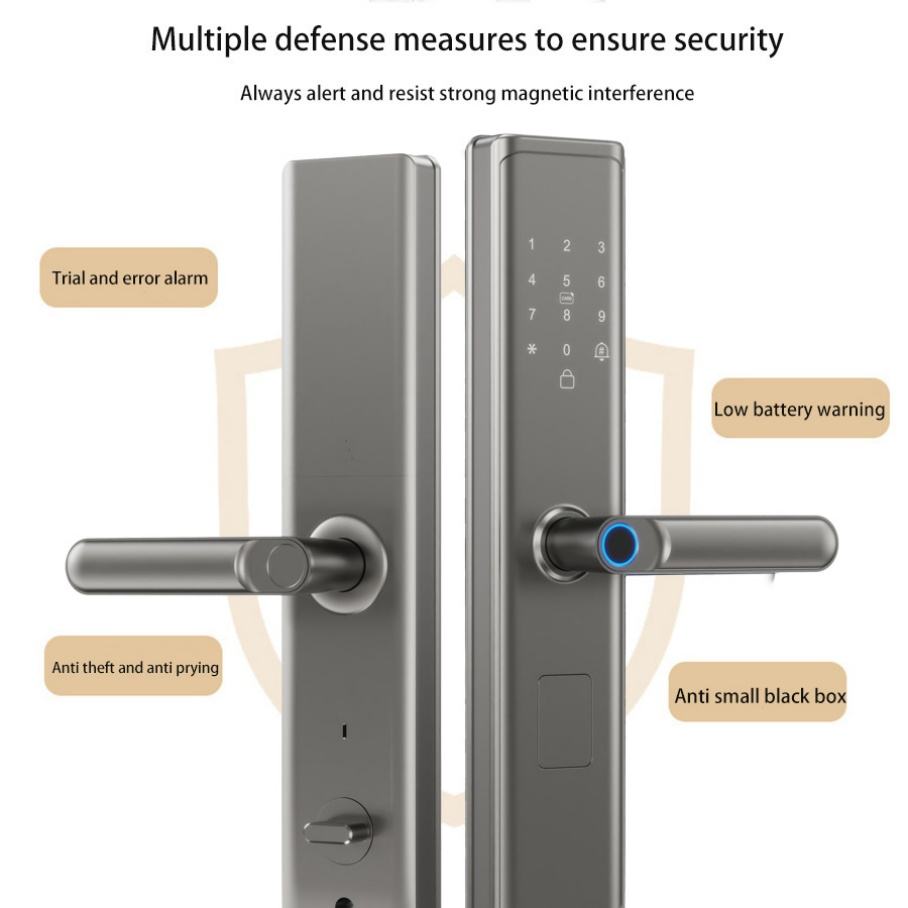 Multiple defense measures to ensure security

Always alert and resist strong magnetic interference

Trial and error alarm

1 2 3
4 5 6
7 8 9
* 0 #

Low battery warning

Anti theft and anti prying

Anti small black box