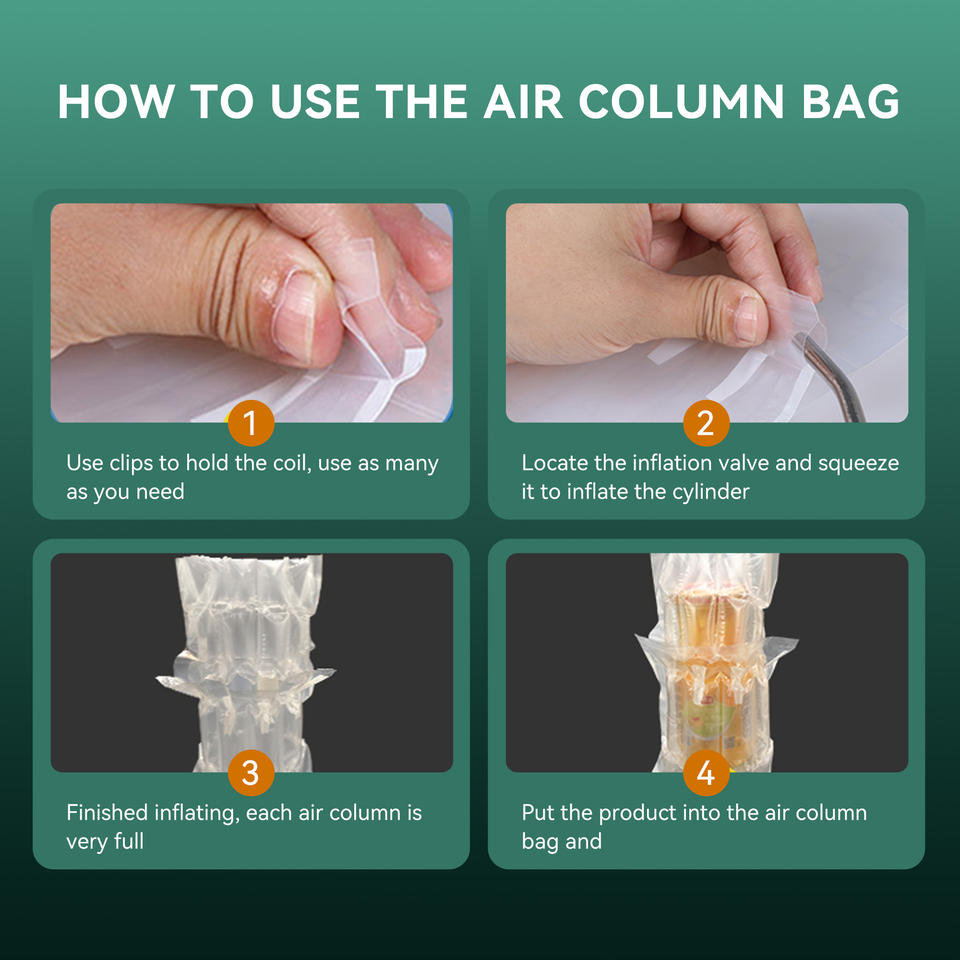 HOW TO USE THE AIR COLUMN BAG

1

Use clips to hold the coil, use as many as you need

2

Locate the inflation valve and squeeze it to inflate the cylinder

3

Finished inflating, each air column is very full

4

Put the product into the air column bag and