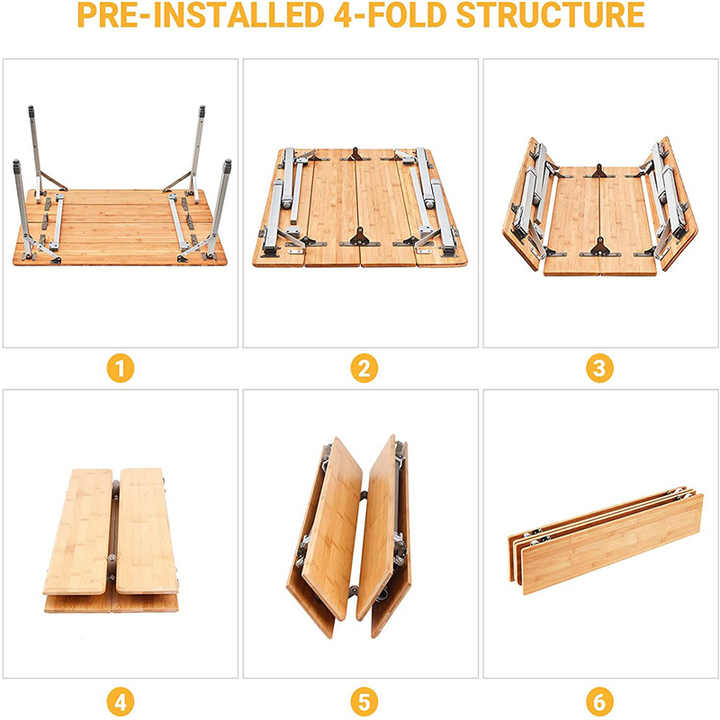 PRE-INSTALLED 4-FOLD STRUCTURE

1

2

3

4

5

6