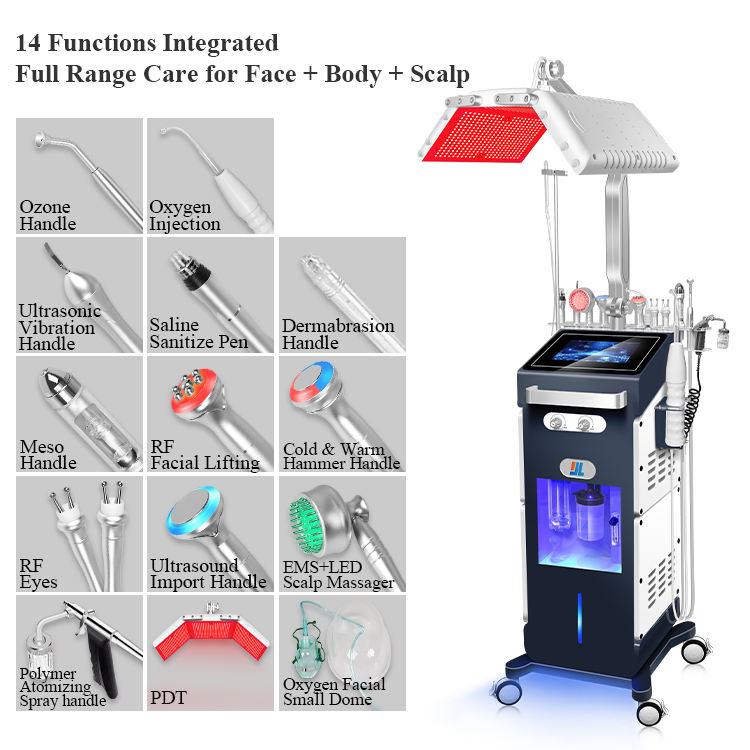 14 Functions Integrated
Full Range Care for Face + Body + Scalp

Ozone Handle

Oxygen Injection

Ultrasonic Vibration Handle

Saline Sanitize Pen

Dermabrasion Handle

Meso Handle

RF Facial Lifting

Cold & Warm Hammer Handle

RF Eyes

Ultrasound Import Handle

EMS+LED Scalp Massager

Polymer Atomizing Spray handle

PDT

Oxygen Facial Small Dome

JL