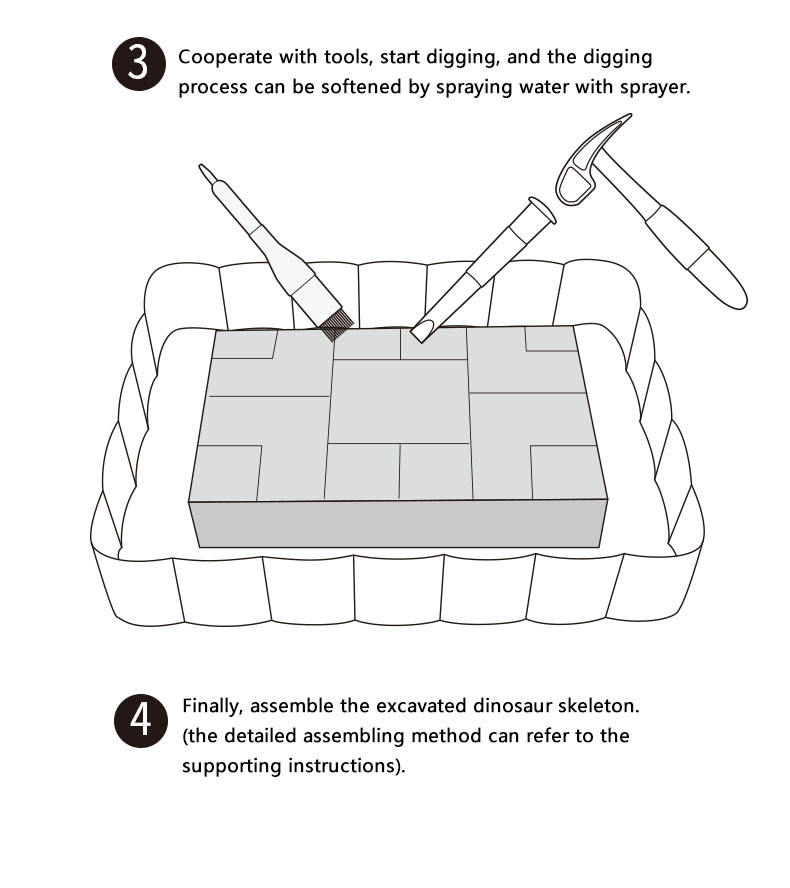 3 Cooperate with tools, start digging, and the digging process can be softened by spraying water with sprayer.

4 Finally, assemble the excavated dinosaur skeleton. (the detailed assembling method can refer to the supporting instructions).