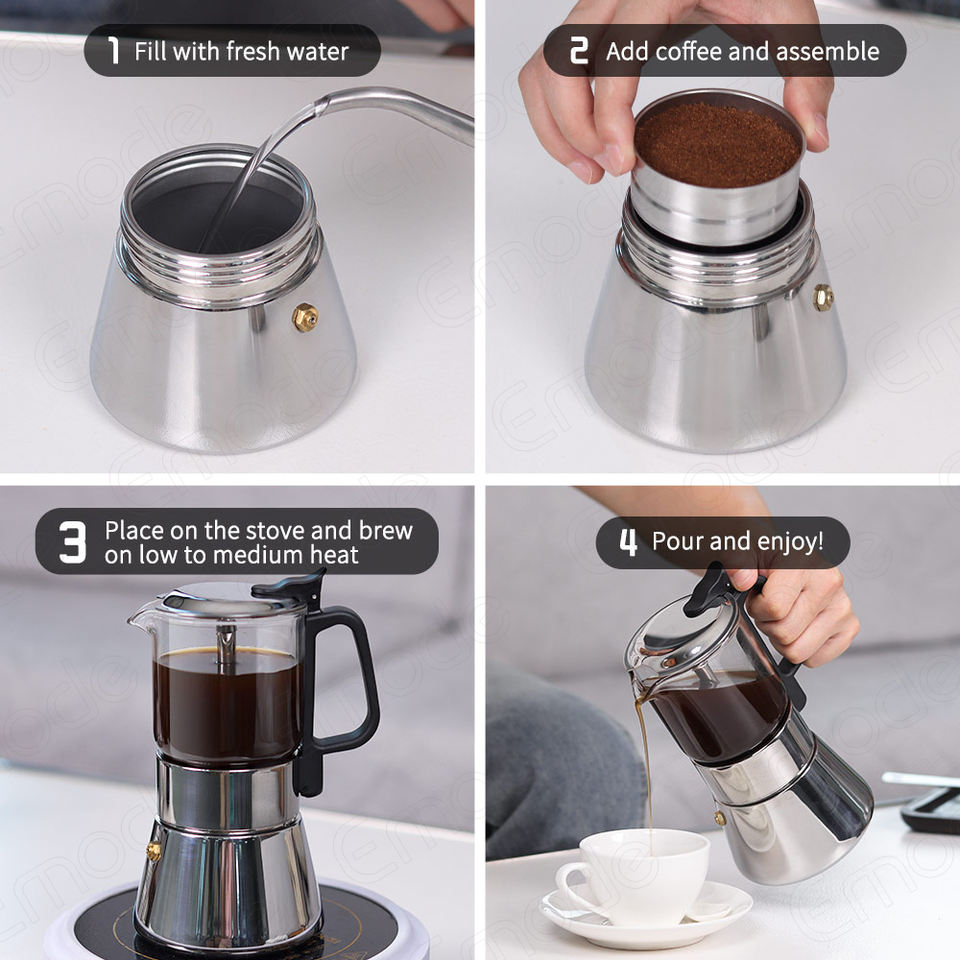 1 Fill with fresh water

2 Add coffee and assemble

3 Place on the stove and brew on low to medium heat

4 Pour and enjoy!