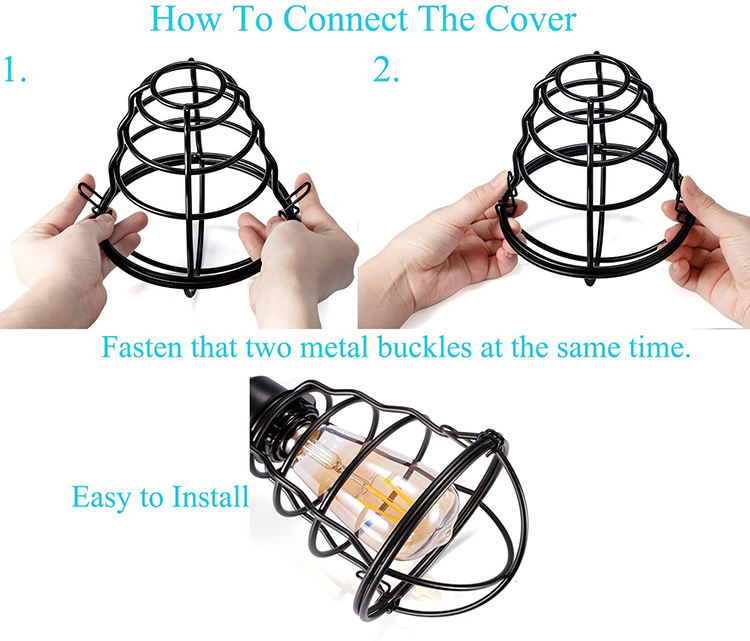 How To Connect The Cover

1.

2.

Fasten that two metal buckles at the same time.

Easy to Install