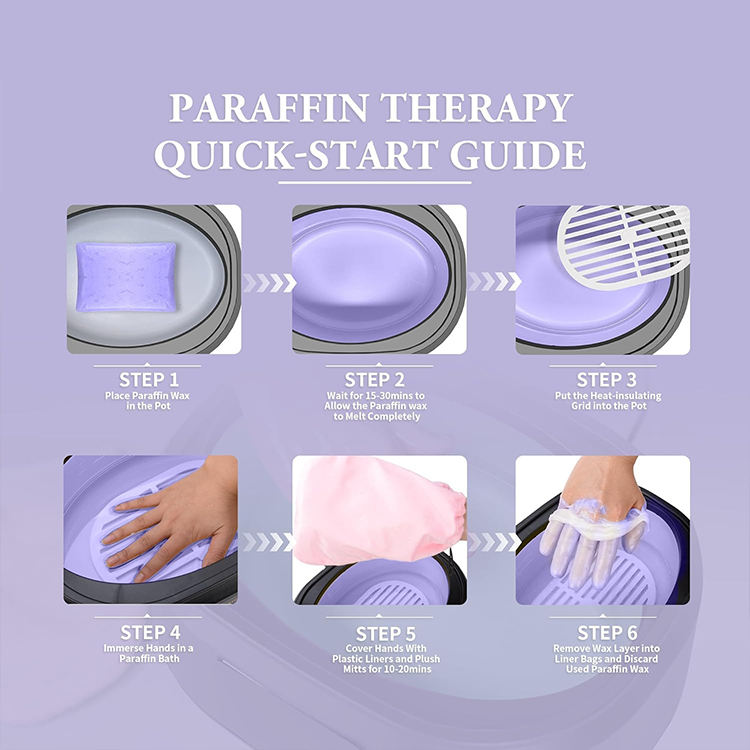 PARAFFIN THERAPY
QUICK-START GUIDE

STEP 1
Place Paraffin Wax in the Pot

STEP 2
Wait for 15-30mins to Allow the Paraffin wax to Melt Completely

STEP 3
Put the Heat-insulating Grid into the Pot

STEP 4
Immerse Hands in a Paraffin Bath

STEP 5
Cover Hands With Plastic Liners and Plush Mitts for 10-20mins

STEP 6
Remove Wax Layer into Liner Bags and Discard Used Paraffin Wax