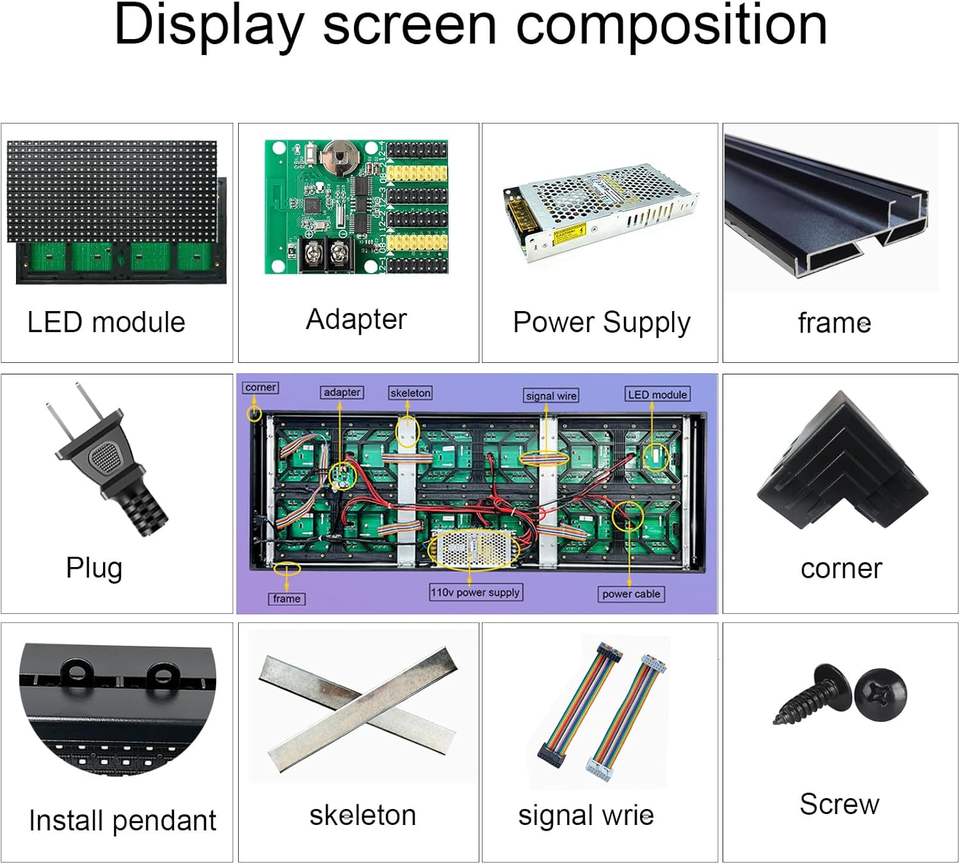 Display screen composition

LED module

Adapter

Power Supply

frame

Plug

corner

adapter

skeleton

signal wire

LED module

frame

110v power supply

power cable

corner

Install pendant

skeleton

signal wrie

Screw