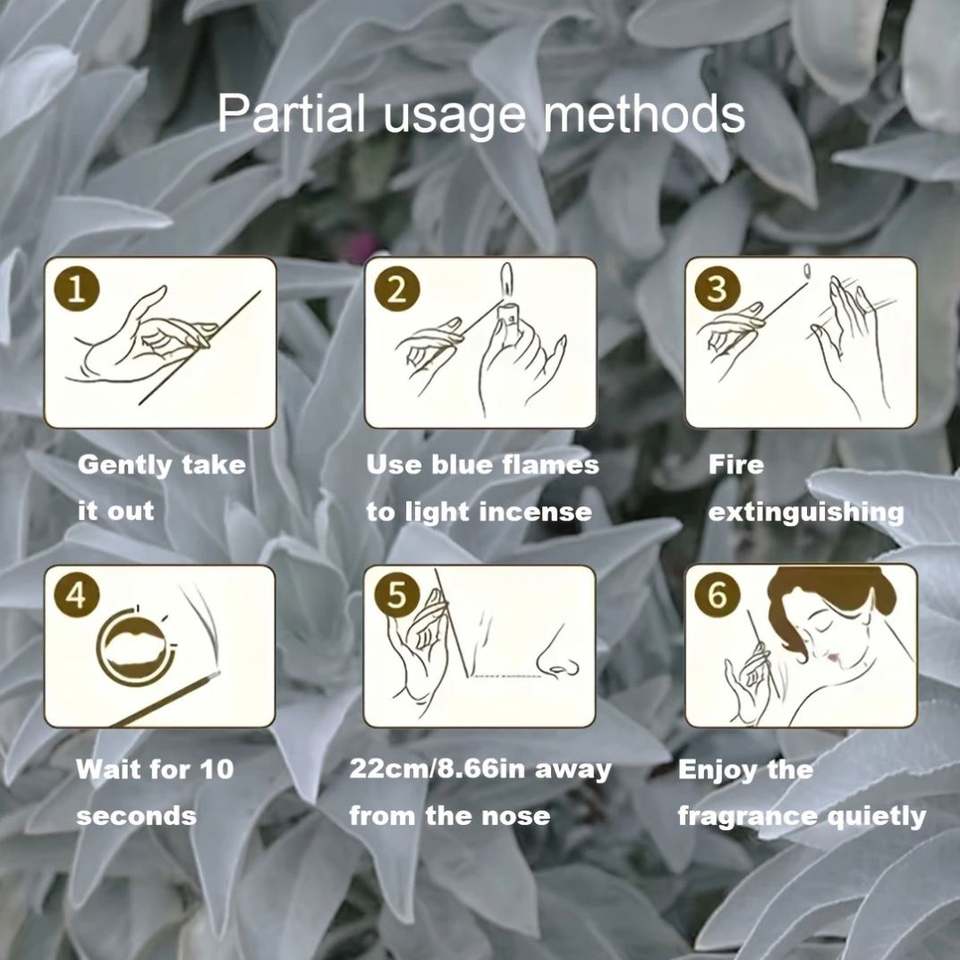 Partial usage methods

1

Gently take it out

2

Use blue flames to light incense

3

Fire extinguishing

4

Wait for 10 seconds

5

22cm/8.66in away from the nose

6

Enjoy the fragrance quietly