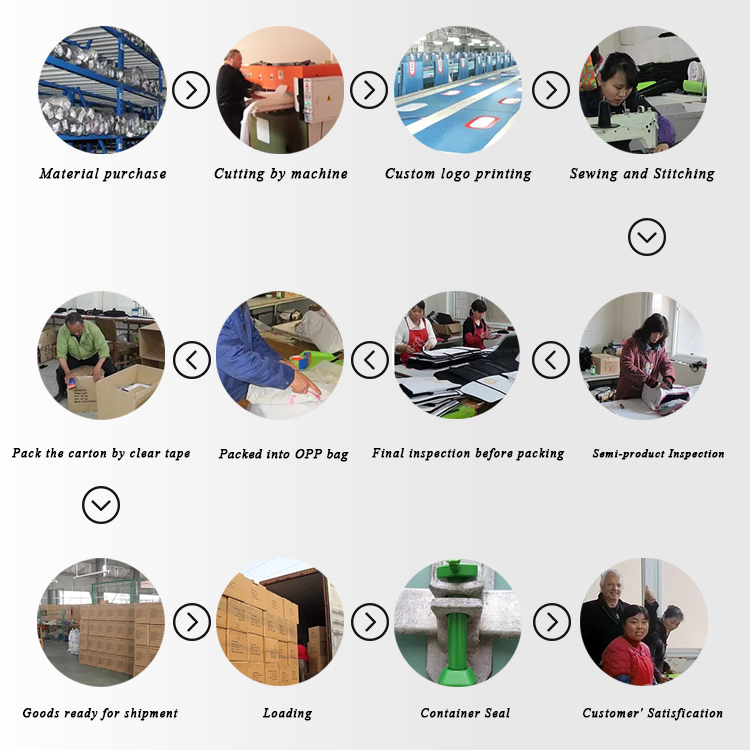 Material purchase

Cutting by machine

Custom logo printing

Sewing and Stitching

Semi-product Inspection

Final inspection before packing

Packed into OPP bag

Pack the carton by clear tape

Goods ready for shipment

Loading

Container Seal

Customer' Satisfication