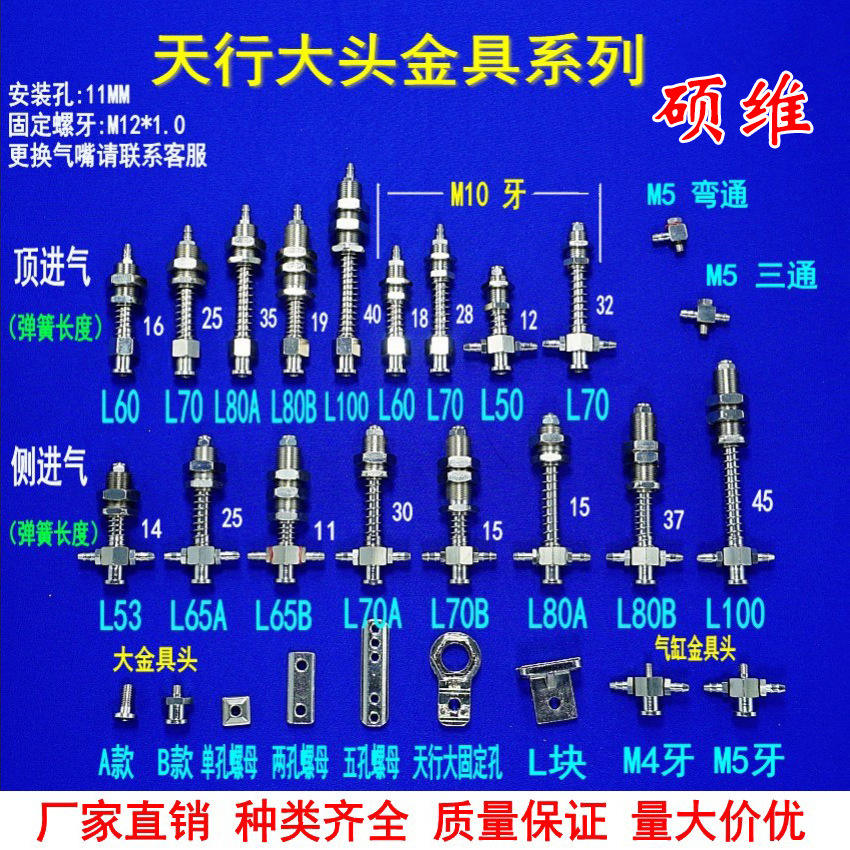 天行大头金具系列

安装孔:11MM
固定螺牙:M12*1.0
更换气嘴请联系客服

硕维

M10 牙

M5 弯通

M5 三通

顶进气
(弹簧长度)

16 25 35 19 40 18 28 12 32

L60 L70 L80A L80B L100 L60 L70 L50 L70

侧进气
(弹簧长度)

14 25 11 30 15 15 37 45

L53 L65A L65B L70A L70B L80A L80B L100

大金具头

气缸金具头

A款 B款 单孔螺母 两孔螺母 五孔螺母 天行大固定孔 L块 M4牙 M5牙

厂家直销 种类齐全 质量保证 量大价优