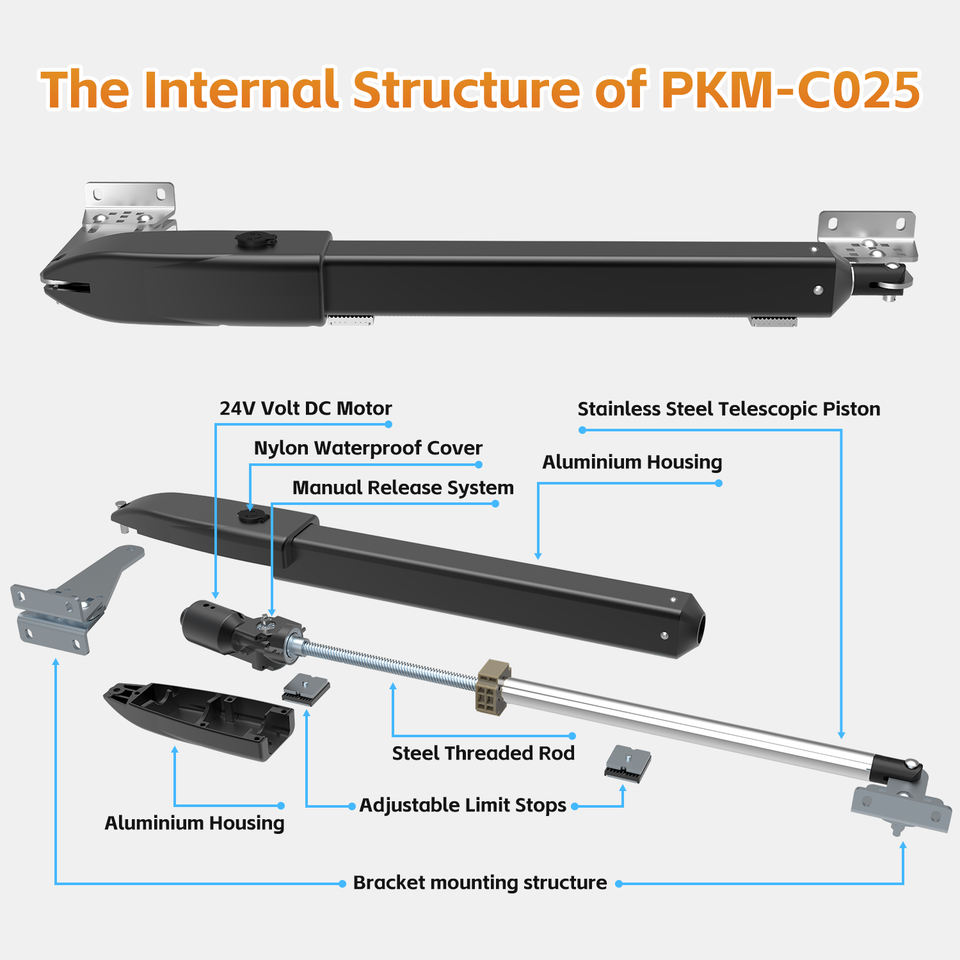 The Internal Structure of PKM-C025

24V Volt DC Motor

Stainless Steel Telescopic Piston

Nylon Waterproof Cover

Aluminium Housing

Manual Release System

Steel Threaded Rod

Adjustable Limit Stops

Aluminium Housing

Bracket mounting structure