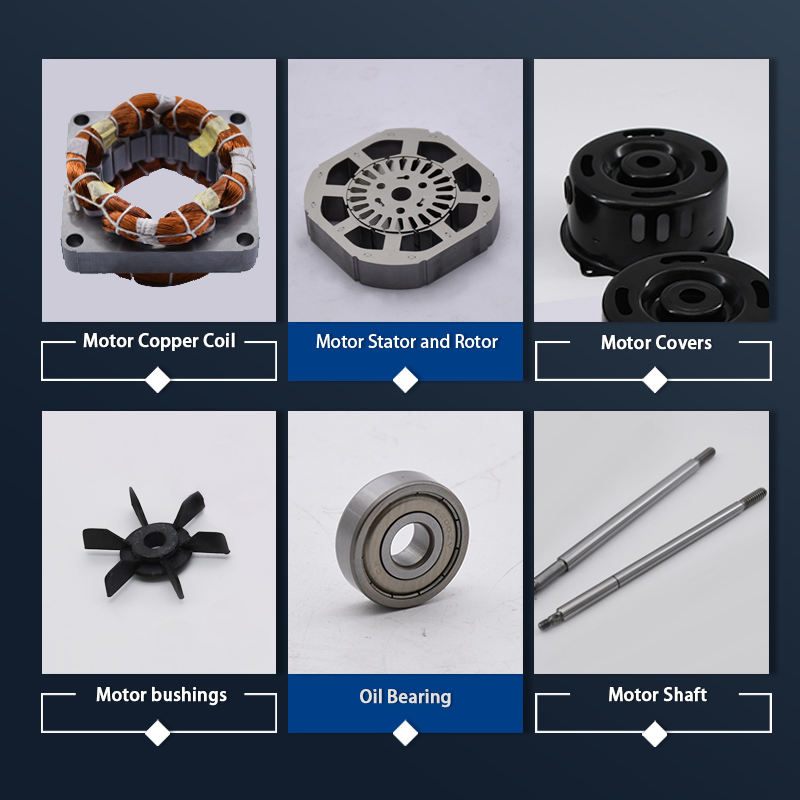 Motor Copper Coil

Motor Stator and Rotor

Motor Covers

Motor bushings

Oil Bearing

Motor Shaft