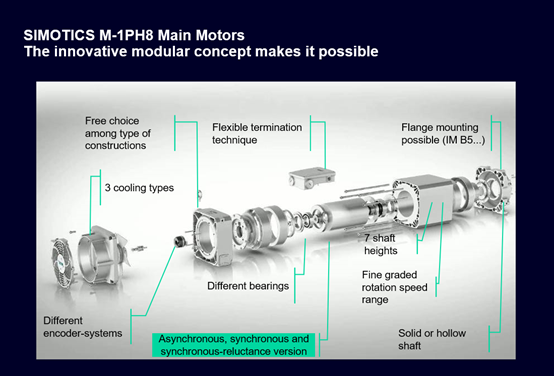 SIMOTICS M-1PH8 Main Motors
The innovative modular concept makes it possible

Free choice among type of constructions

Flexible termination technique

Flange mounting possible (IM B5...)

3 cooling types

7 shaft heights

Different bearings

Fine graded rotation speed range

Different encoder-systems

Asynchronous, synchronous and synchronous-reluctance version

Solid or hollow shaft