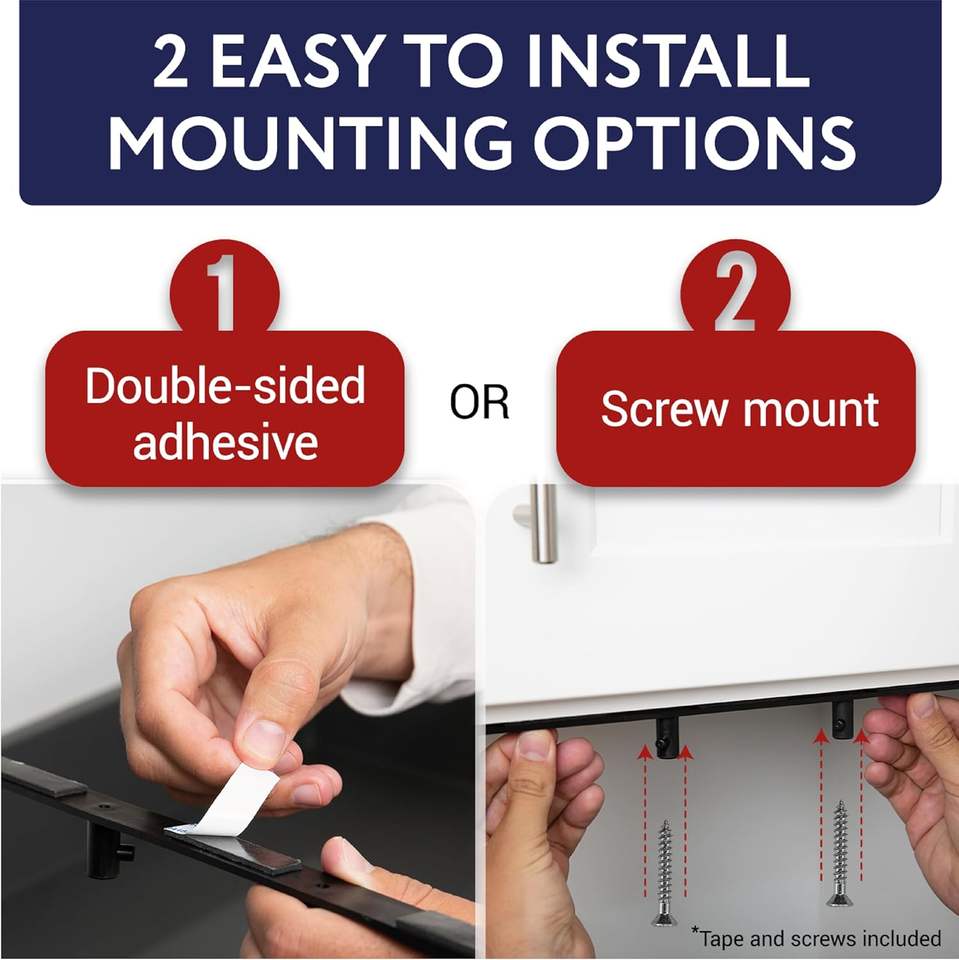 2 EASY TO INSTALL MOUNTING OPTIONS

1

Double-sided adhesive

OR

2

Screw mount

*Tape and screws included