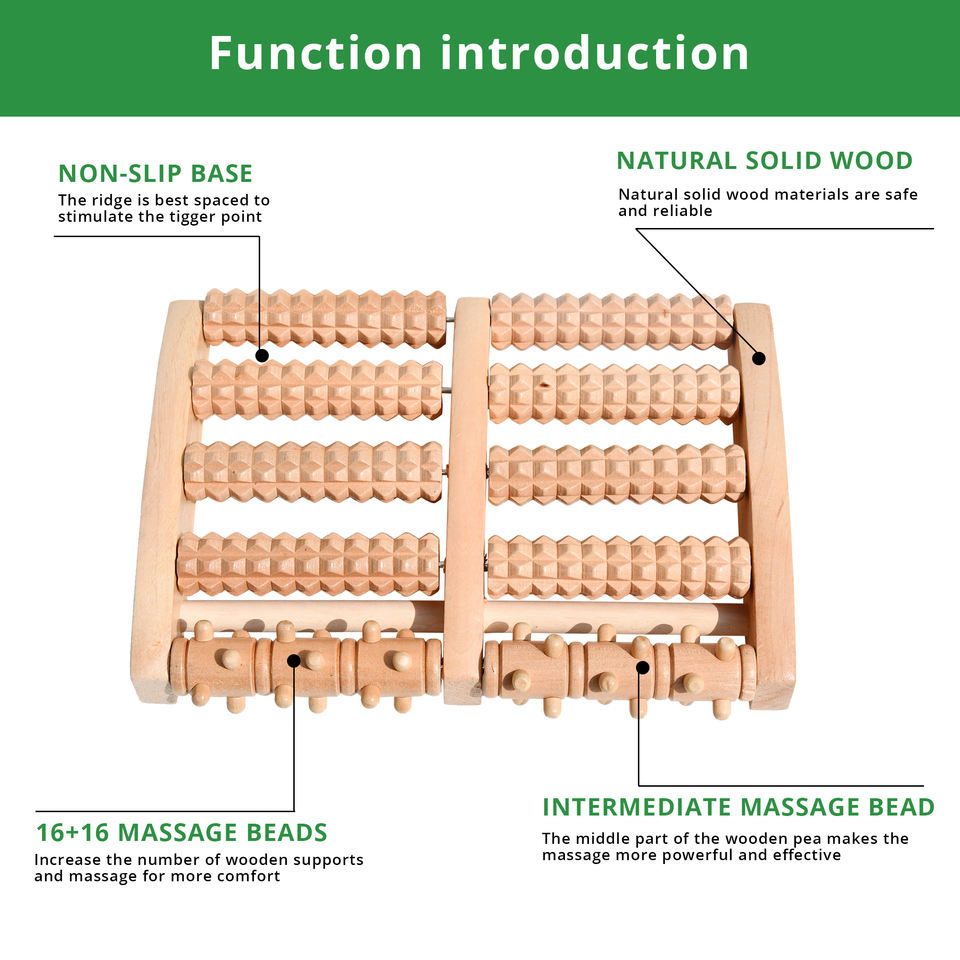 Function introduction

NON-SLIP BASE
The ridge is best spaced to stimulate the tigger point

NATURAL SOLID WOOD
Natural solid wood materials are safe and reliable

16+16 MASSAGE BEADS
Increase the number of wooden supports and massage for more comfort

INTERMEDIATE MASSAGE BEAD
The middle part of the wooden pea makes the massage more powerful and effective