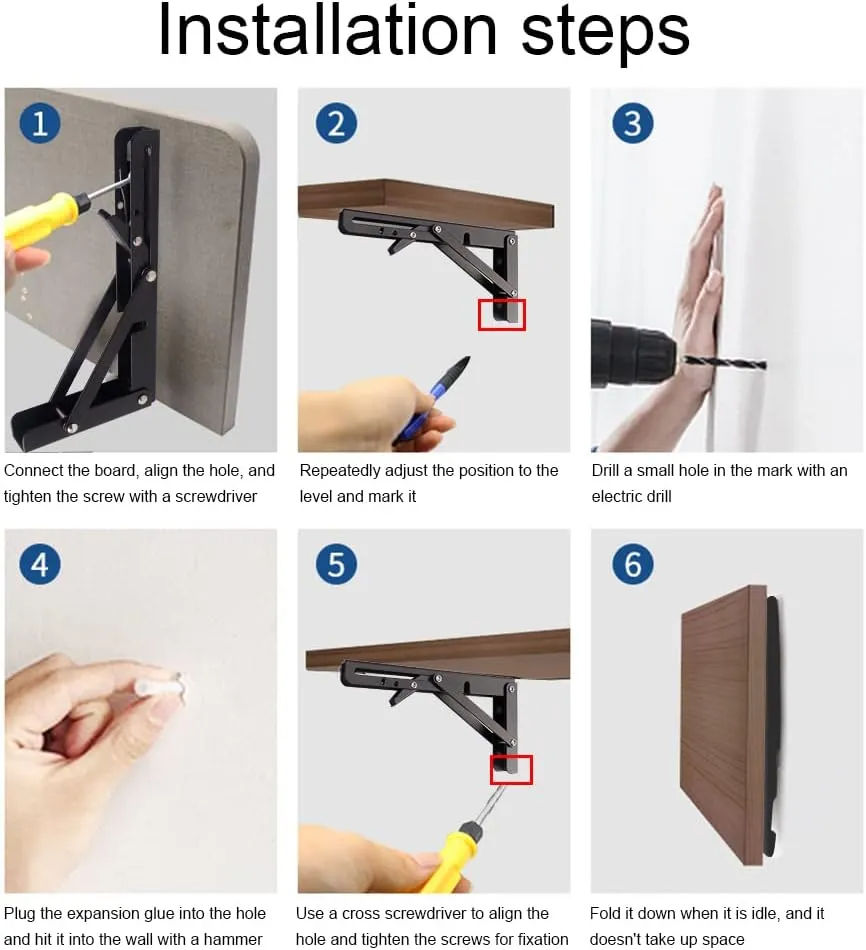 Installation steps

1

Connect the board, align the hole, and tighten the screw with a screwdriver

2

Repeatedly adjust the position to the level and mark it

3

Drill a small hole in the mark with an electric drill

4

Plug the expansion glue into the hole and hit it into the wall with a hammer

5

Use a cross screwdriver to align the hole and tighten the screws for fixation

6

Fold it down when it is idle, and it doesn't take up space