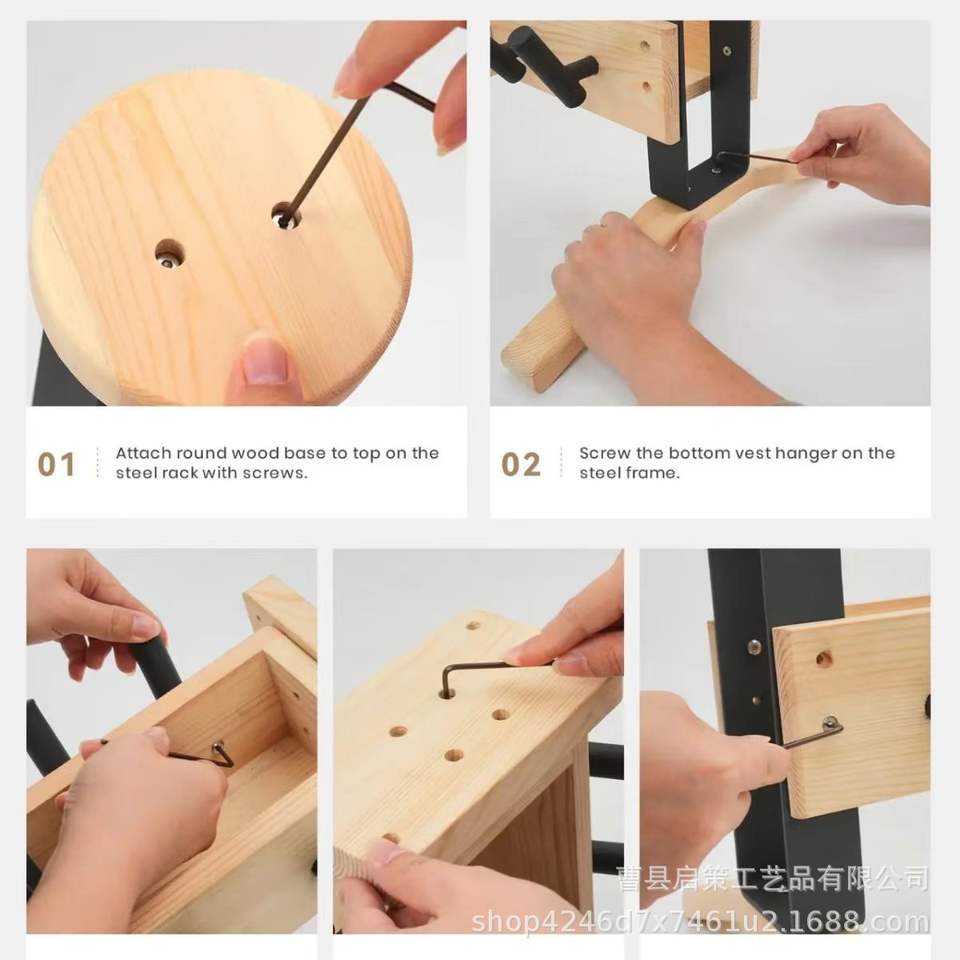 01 Attach round wood base to top on the steel rack with screws.

02 Screw the bottom vest hanger on the steel frame.

曹县启策工艺品有限公司
shop4246d7x7461u2.1688.com