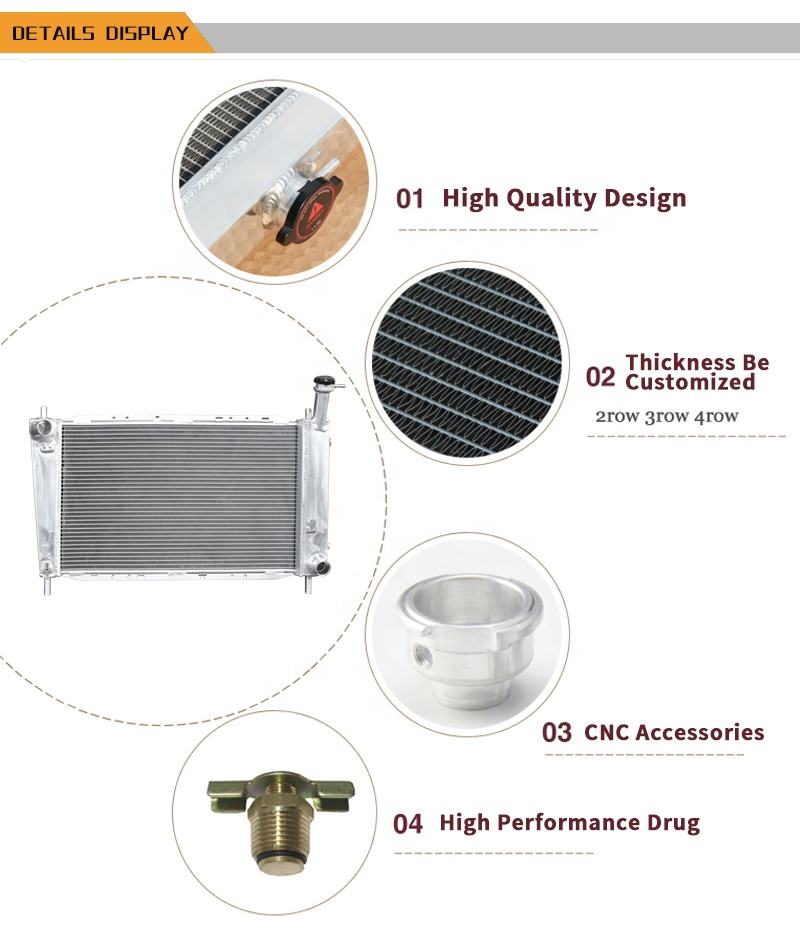 DETAILS DISPLAY

01 High Quality Design

02 Thickness Be Customized

2row 3row 4row

03 CNC Accessories

04 High Performance Drug