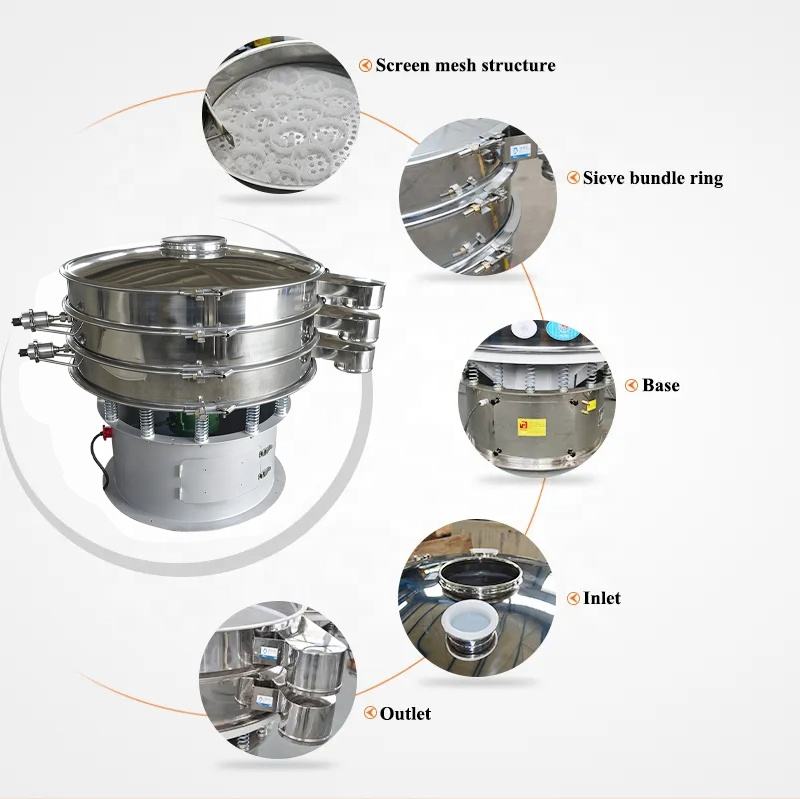 Screen mesh structure

Sieve bundle ring

Base

Inlet

Outlet