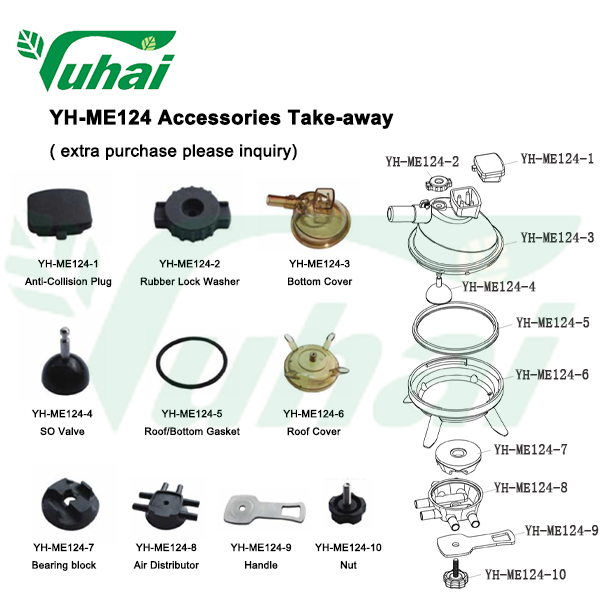 Yuhai

YH-ME124 Accessories Take-away

( extra purchase please inquiry)

YH-ME124-1
Anti-Collision Plug

YH-ME124-2
Rubber Lock Washer

YH-ME124-3
Bottom Cover

YH-ME124-4
SO Valve

YH-ME124-5
Roof/Bottom Gasket

YH-ME124-6
Roof Cover

YH-ME124-7
Bearing block

YH-ME124-8
Air Distributor

YH-ME124-9
Handle

YH-ME124-10
Nut

YH-ME124-2
YH-ME124-1
YH-ME124-3
YH-ME124-4
YH-ME124-5
YH-ME124-6
YH-ME124-7
YH-ME124-8
YH-ME124-9
YH-ME124-10