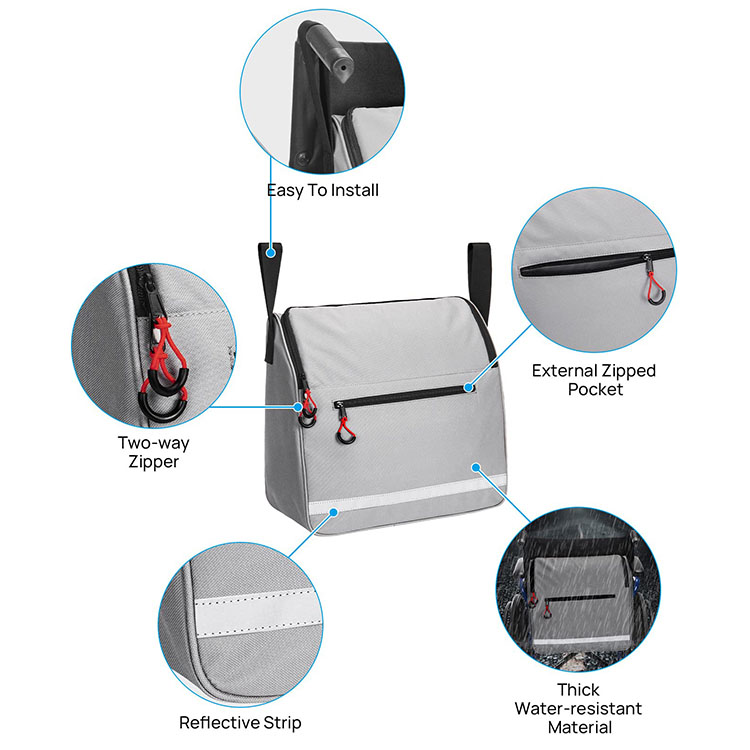 Easy To Install

External Zipped Pocket

Two-way Zipper

Reflective Strip

Thick Water-resistant Material