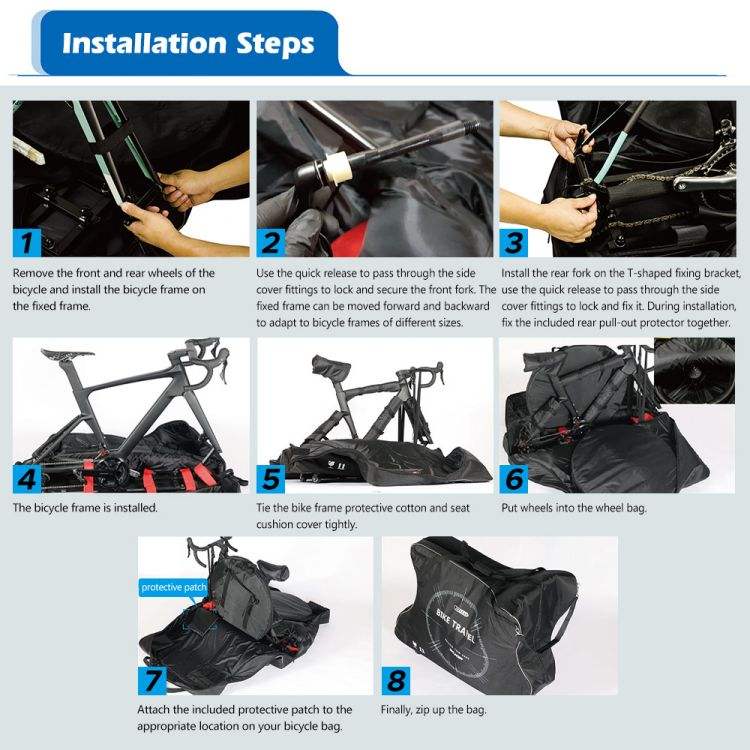 Installation Steps

1

Remove the front and rear wheels of the bicycle and install the bicycle frame on the fixed frame.

2

Use the quick release to pass through the side cover fittings to lock and secure the front fork. The fixed frame can be moved forward and backward to adapt to bicycle frames of different sizes.

3

Install the rear fork on the T-shaped fixing bracket, use the quick release to pass through the side cover fittings to lock and fix it. During installation, fix the included rear pull-out protector together.

4

The bicycle frame is installed.

5

Tie the bike frame protective cotton and seat cushion cover tightly.

6

Put wheels into the wheel bag.

protective patch

7

Attach the included protective patch to the appropriate location on your bicycle bag.

BIKE TRAVEL

8

Finally, zip up the bag.