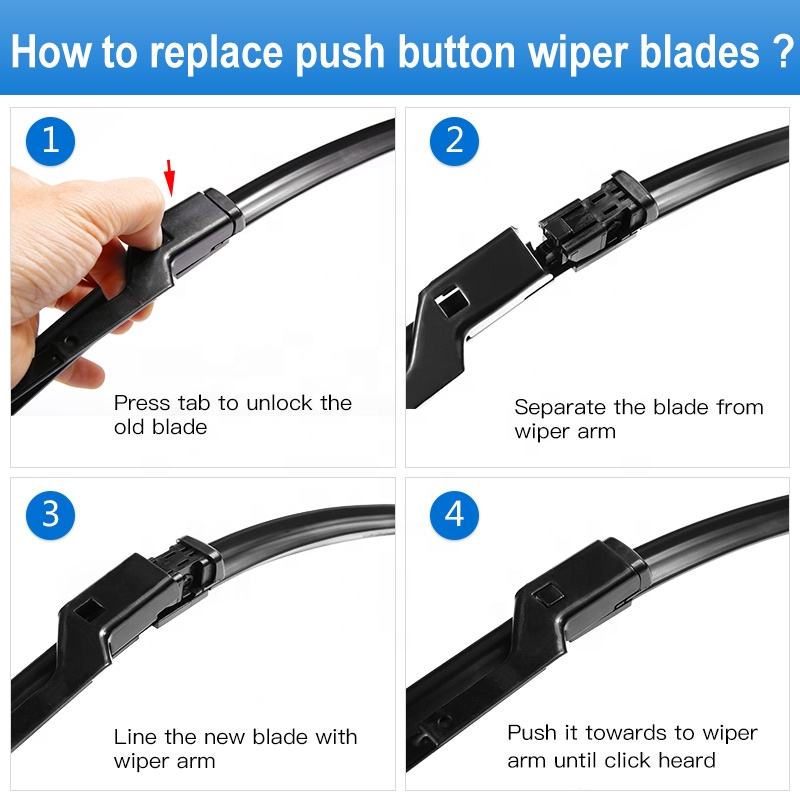 How to replace push button wiper blades ?

1

Press tab to unlock the old blade

2

Separate the blade from wiper arm

3

Line the new blade with wiper arm

4

Push it towards to wiper arm until click heard