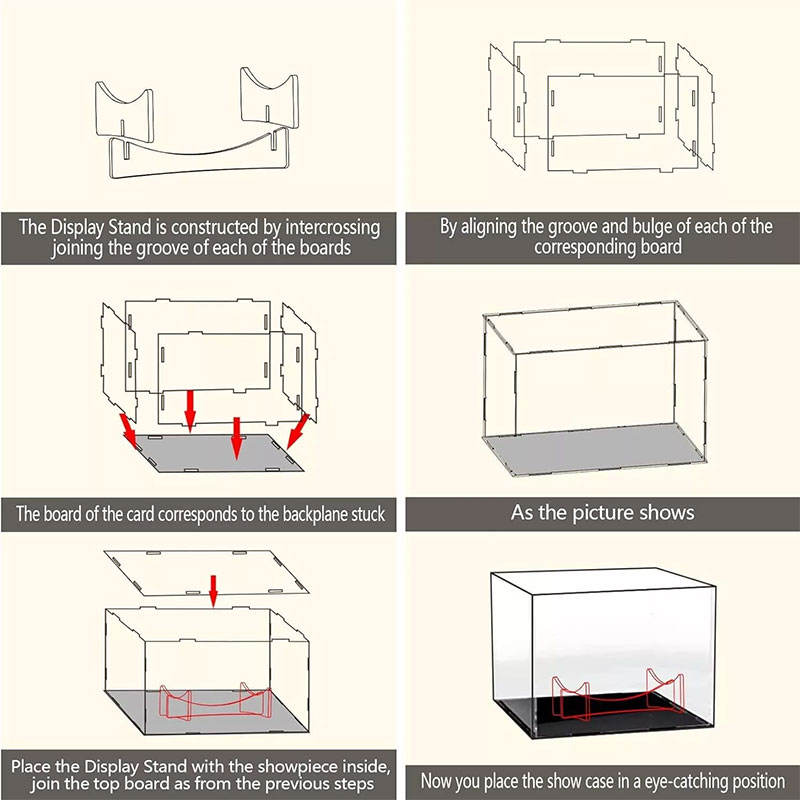 The Display Stand is constructed by intercrossing joining the groove of each of the boards

By aligning the groove and bulge of each of the corresponding board

The board of the card corresponds to the backplane stuck

As the picture shows

Place the Display Stand with the showpiece inside, join the top board as from the previous steps

Now you place the show case in a eye-catching position