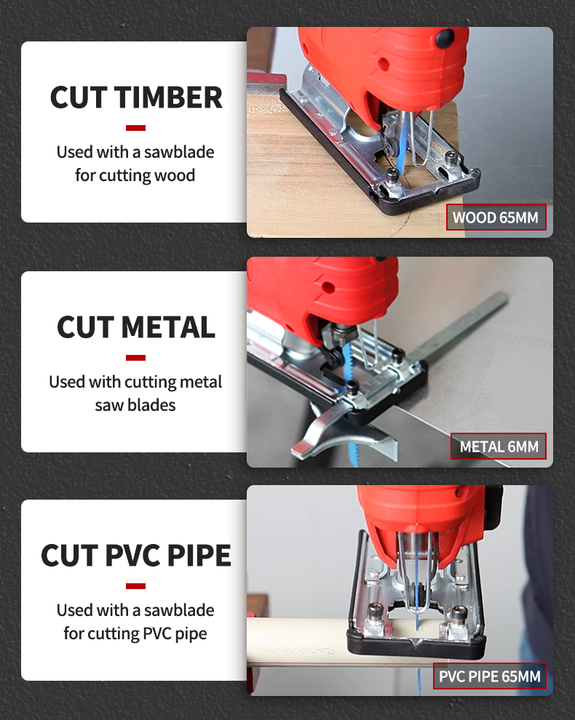 CUT TIMBER

Used with a sawblade for cutting wood

WOOD 65MM

CUT METAL

Used with cutting metal saw blades

METAL 6MM

CUT PVC PIPE

Used with a sawblade for cutting PVC pipe

PVC PIPE 65MM