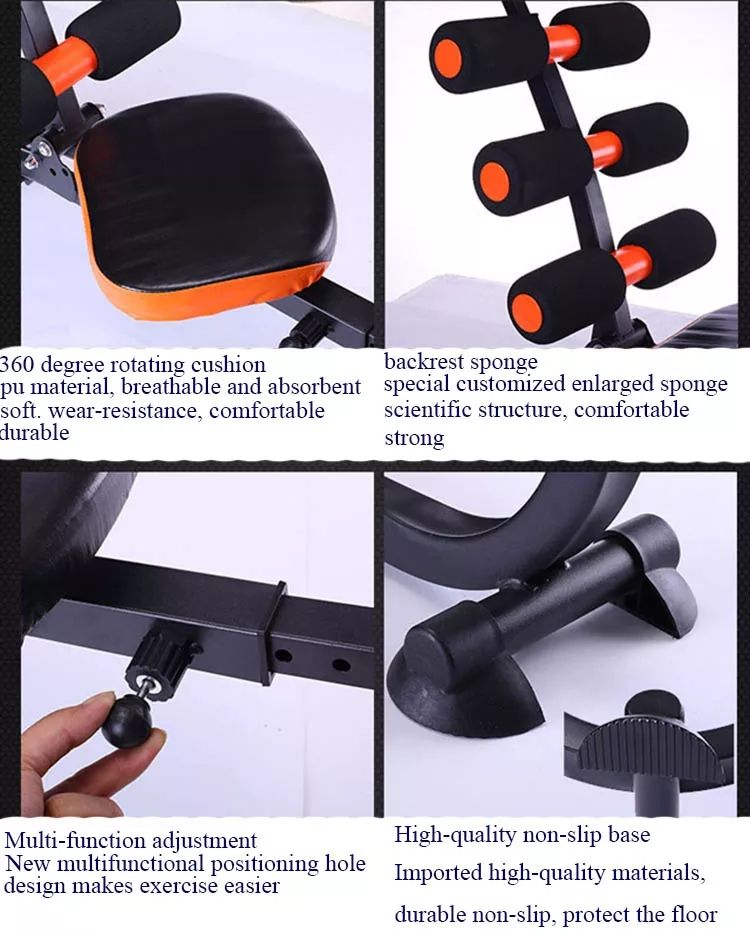 360 degree rotating cushion
pu material, breathable and absorbent
soft. wear-resistance, comfortable
durable

backrest sponge
special customized enlarged sponge
scientific structure, comfortable
strong

Multi-function adjustment
New multifunctional positioning hole design makes exercise easier

High-quality non-slip base
Imported high-quality materials,
durable non-slip, protect the floor