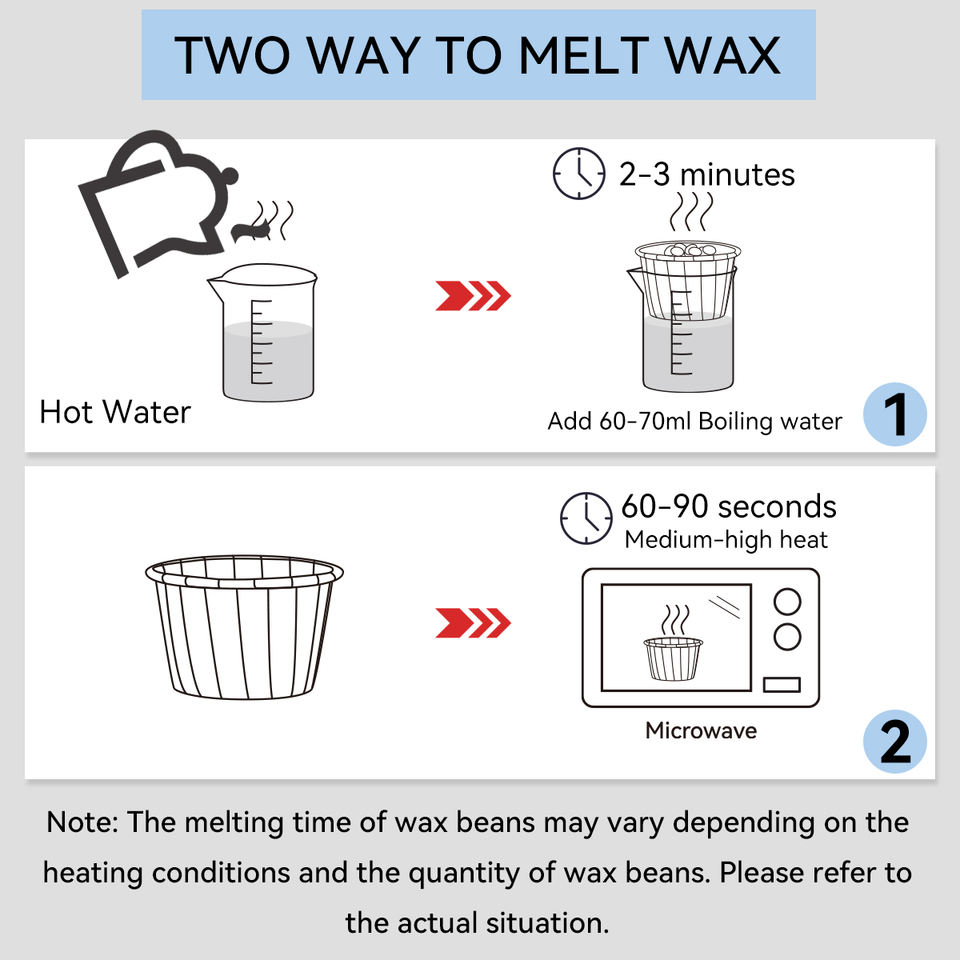 TWO WAY TO MELT WAX

Hot Water

2-3 minutes

Add 60-70ml Boiling water

1

60-90 seconds
Medium-high heat

Microwave

2

Note: The melting time of wax beans may vary depending on the heating conditions and the quantity of wax beans. Please refer to the actual situation.